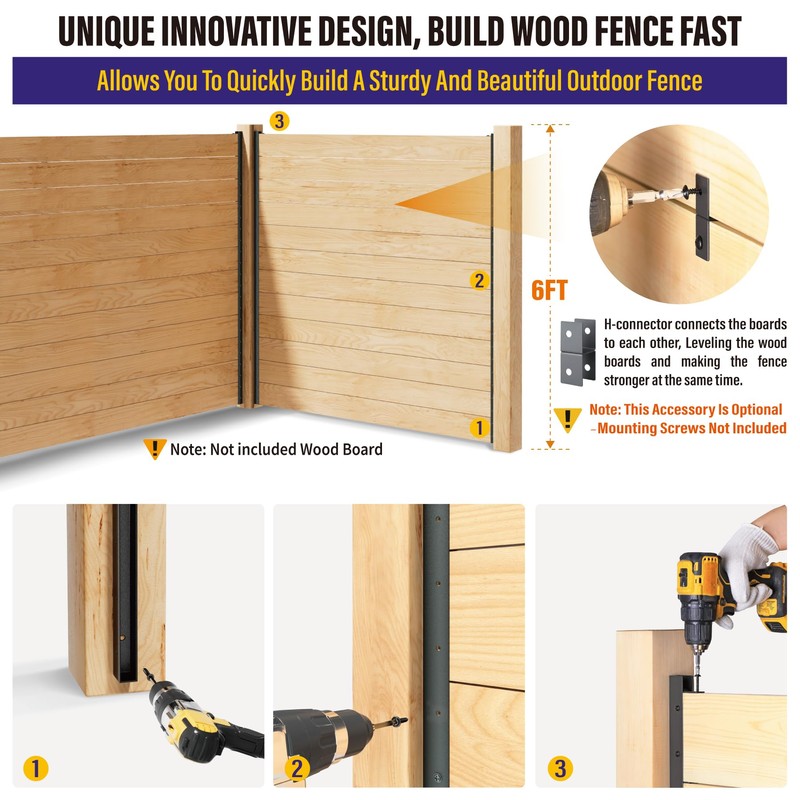 UNIQUE INNOVATIVE DESIGN, BUILD WOOD FENCE FAST

Allows You To Quickly Build A Sturdy And Beautiful Outdoor Fence

3

2

1

6FT

H-connector connects the boards to each other, Leveling the wood boards and making the fence stronger at the same time.

Note: This Accessory Is Optional –Mounting Screws Not Included

Note: Not included Wood Board

1

2

3