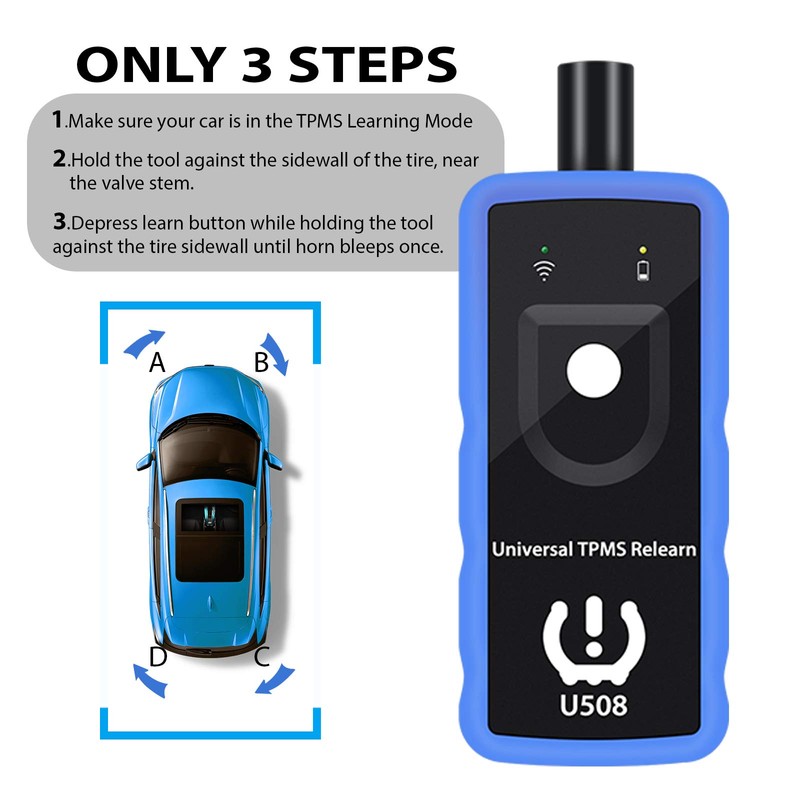 ONLY 3 STEPS

1.Make sure your car is in the TPMS Learning Mode

2.Hold the tool against the sidewall of the tire, near the valve stem.

3.Depress learn button while holding the tool against the tire sidewall until horn bleeps once.

A
B
D
C

Universal TPMS Relearn

U508