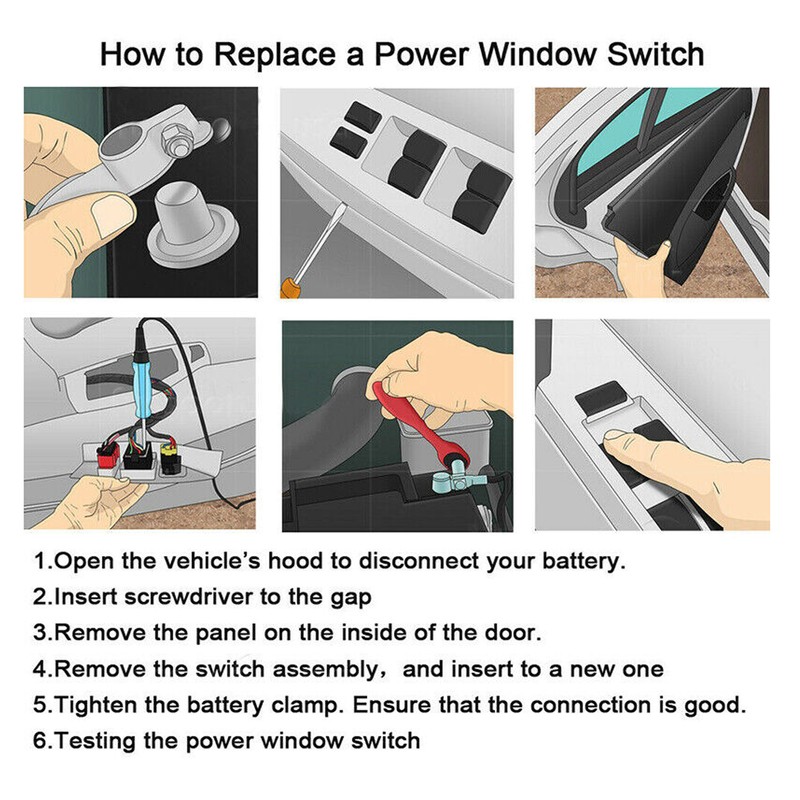 How to Replace a Power Window Switch

1.Open the vehicle's hood to disconnect your battery.
2.Insert screwdriver to the gap
3.Remove the panel on the inside of the door.
4.Remove the switch assembly， and insert to a new one
5.Tighten the battery clamp. Ensure that the connection is good.
6.Testing the power window switch