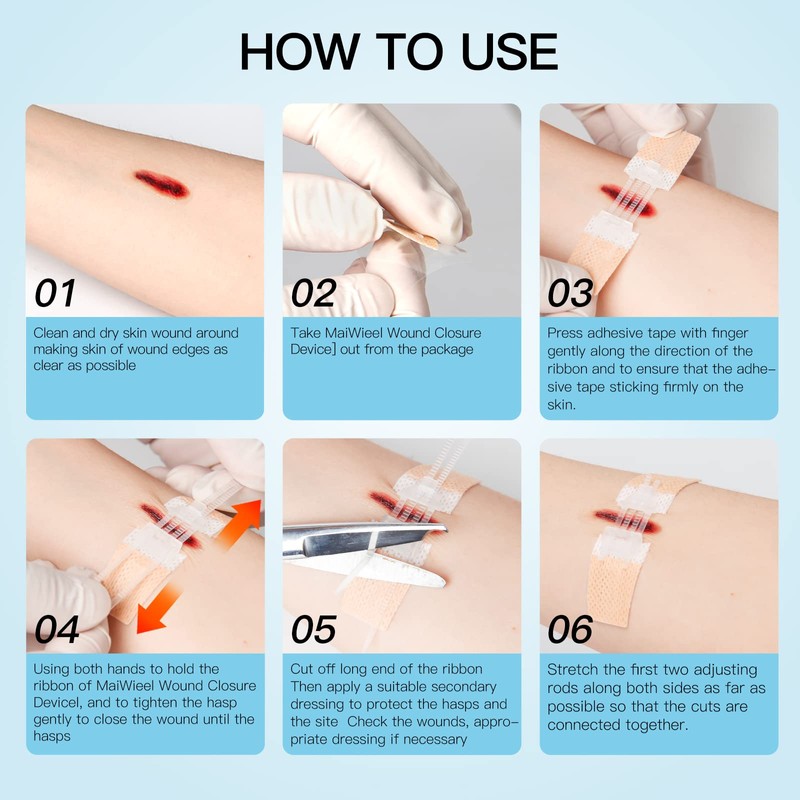 HOW TO USE

01

Clean and dry skin wound around making skin of wound edges as clear as possible

02

Take MaiWieel Wound Closure Device] out from the package

03

Press adhesive tape with finger gently along the direction of the ribbon and to ensure that the adhesive tape sticking firmly on the skin.

04

Using both hands to hold the ribbon of MaiWieel Wound Closure Devicel, and to tighten the hasp gently to close the wound until the hasps

05

Cut off long end of the ribbon Then apply a suitable secondary dressing to protect the hasps and the site Check the wounds, appropriate dressing if necessary

06

Stretch the first two adjusting rods along both sides as far as possible so that the cuts are connected together.