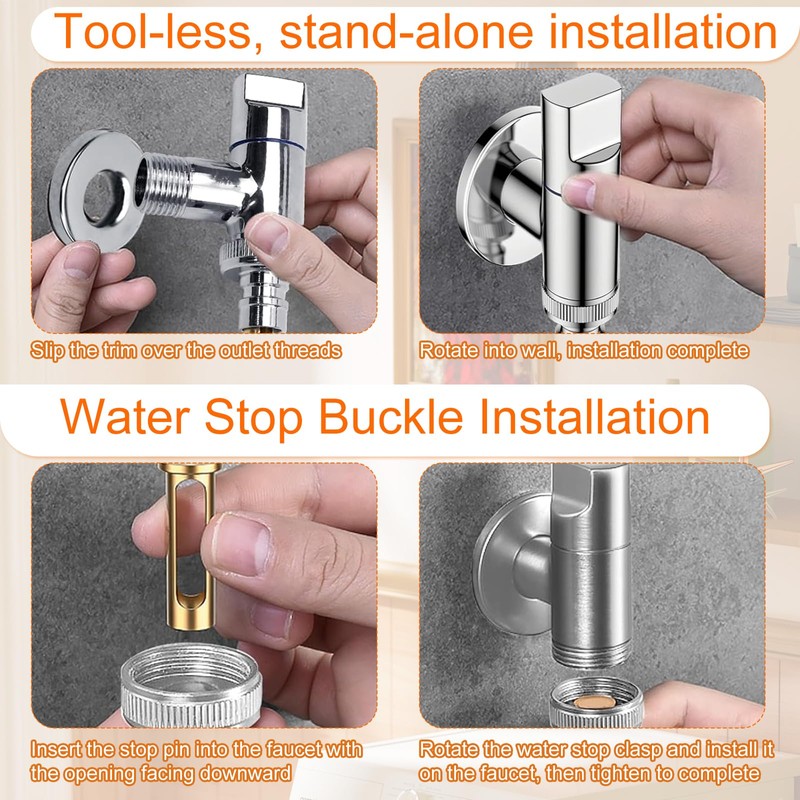 Tool-less, stand-alone installation

Slip the trim over the outlet threads

Rotate into wall, installation complete

Water Stop Buckle Installation

Insert the stop pin into the faucet with the opening facing downward

Rotate the water stop clasp and install it on the faucet, then tighten to complete