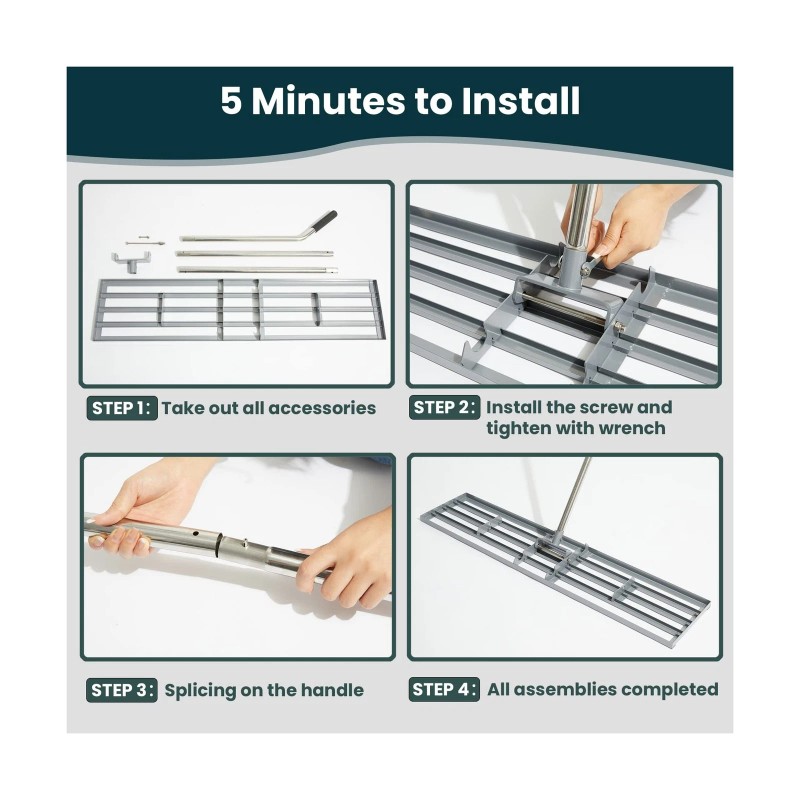 5 Minutes to Install

STEP 1: Take out all accessories

STEP 2: Install the screw and tighten with wrench

STEP 3: Splicing on the handle

STEP 4: All assemblies completed