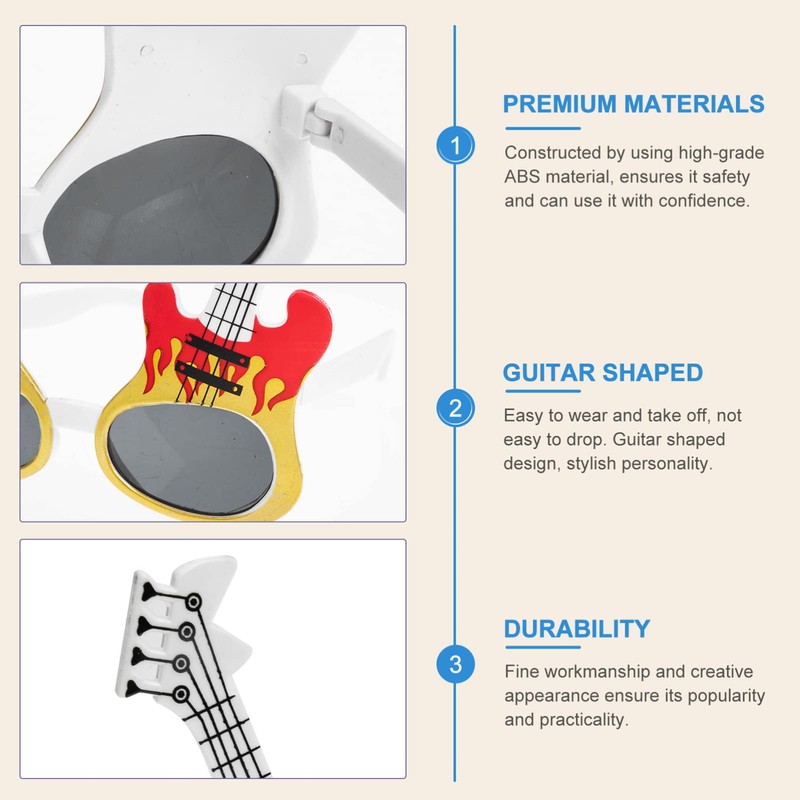 1

PREMIUM MATERIALS

Constructed by using high-grade ABS material, ensures it safety and can use it with confidence.

2

GUITAR SHAPED

Easy to wear and take off, not easy to drop. Guitar shaped design, stylish personality.

3

DURABILITY

Fine workmanship and creative appearance ensure its popularity and practicality.