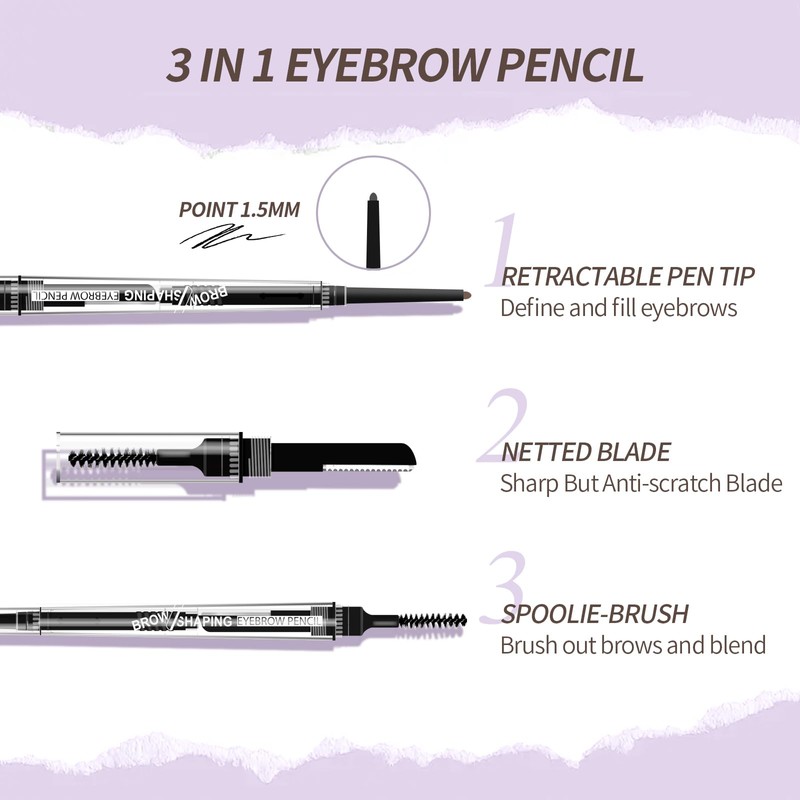 3 IN 1 EYEBROW PENCIL

POINT 1.5MM

BROW SHAPING EYEBROW PENCIL

1 RETRACTABLE PEN TIP
Define and fill eyebrows

2 NETTED BLADE
Sharp But Anti-scratch Blade

BROW SHAPING EYEBROW PENCIL

3 SPOOLIE-BRUSH
Brush out brows and blend