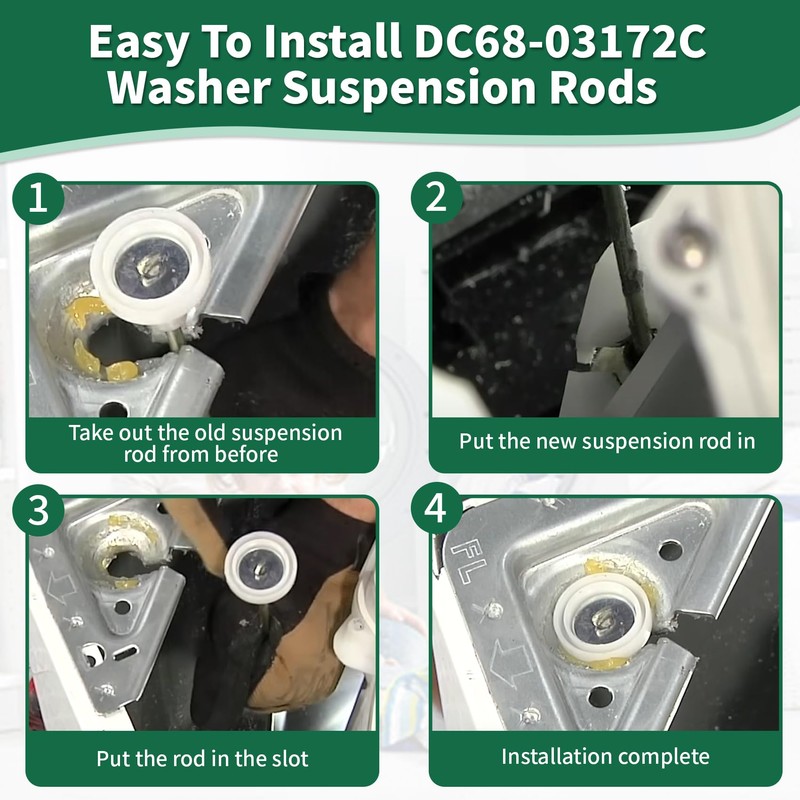 Easy To Install DC68-03172C Washer Suspension Rods

1

Take out the old suspension rod from before

2

Put the new suspension rod in

3

Put the rod in the slot

4

FL

Installation complete