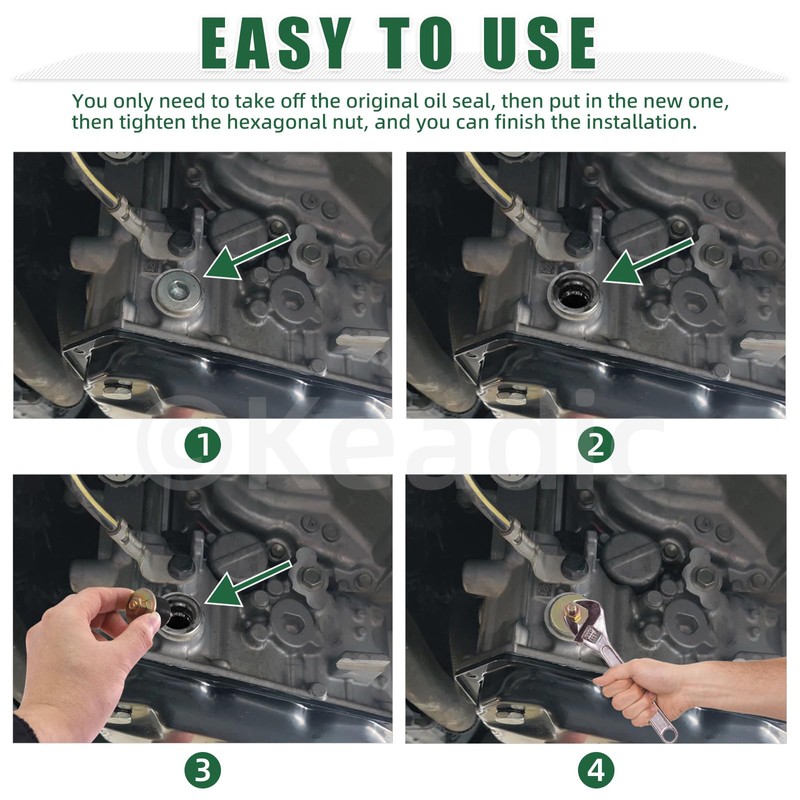 EASY TO USE

You only need to take off the original oil seal, then put in the new one, then tighten the hexagonal nut, and you can finish the installation.

1

2

©Keadic

3

4