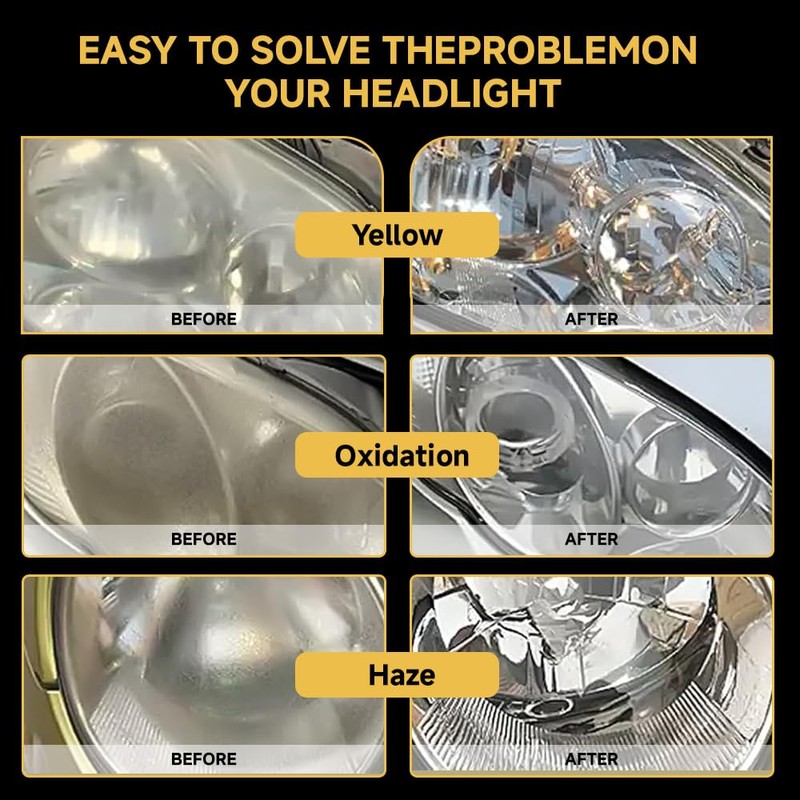 EASY TO SOLVE THEPROBLEMON YOUR HEADLIGHT

Yellow

BEFORE

AFTER

Oxidation

BEFORE

AFTER

Haze

BEFORE

AFTER