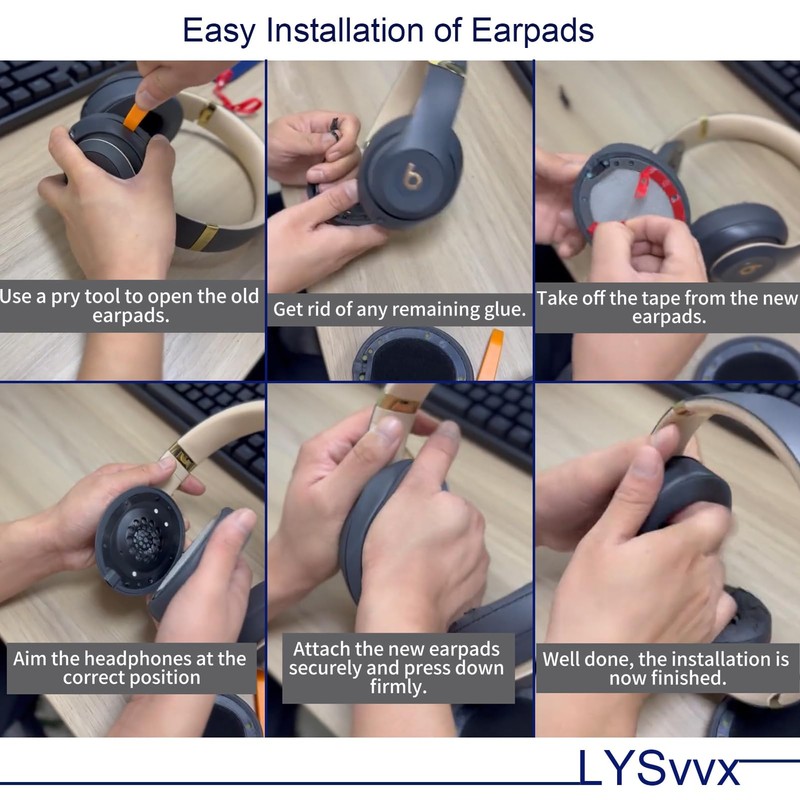 Easy Installation of Earpads

Use a pry tool to open the old earpads.

Get rid of any remaining glue.

Take off the tape from the new earpads.

Aim the headphones at the correct position

Attach the new earpads securely and press down firmly.

Well done, the installation is now finished.

LYSvvx