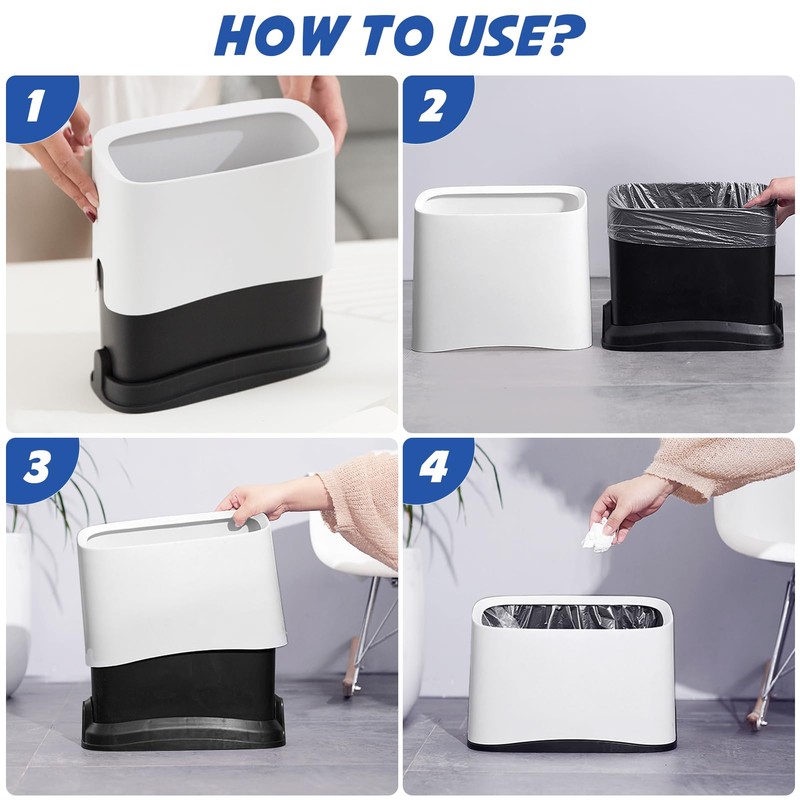 HOW TO USE?

1

2

3

4