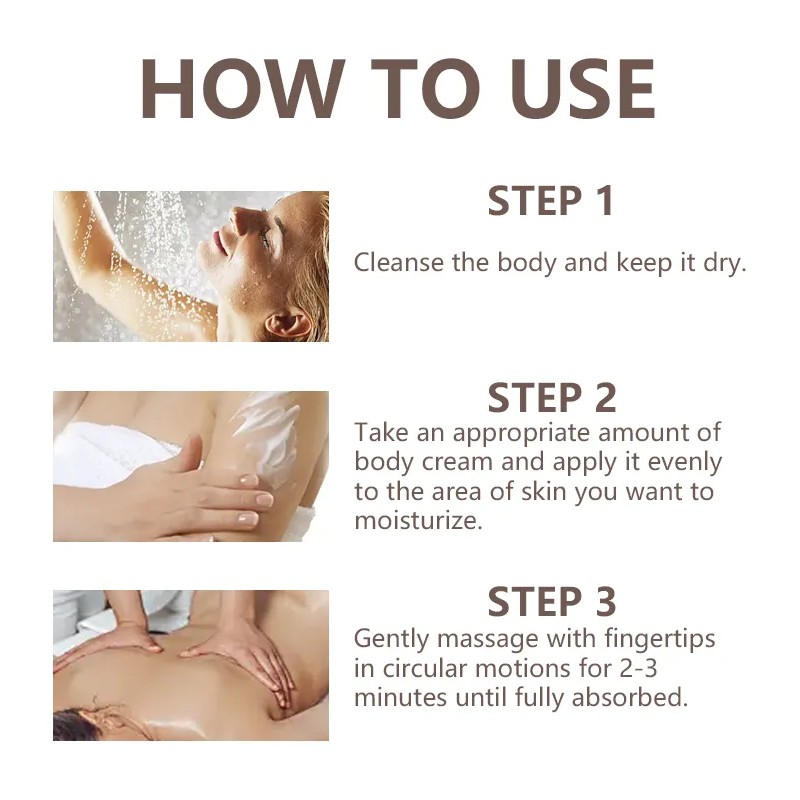 HOW TO USE

STEP 1

Cleanse the body and keep it dry.

STEP 2

Take an appropriate amount of body cream and apply it evenly to the area of skin you want to moisturize.

STEP 3

Gently massage with fingertips in circular motions for 2-3 minutes until fully absorbed.