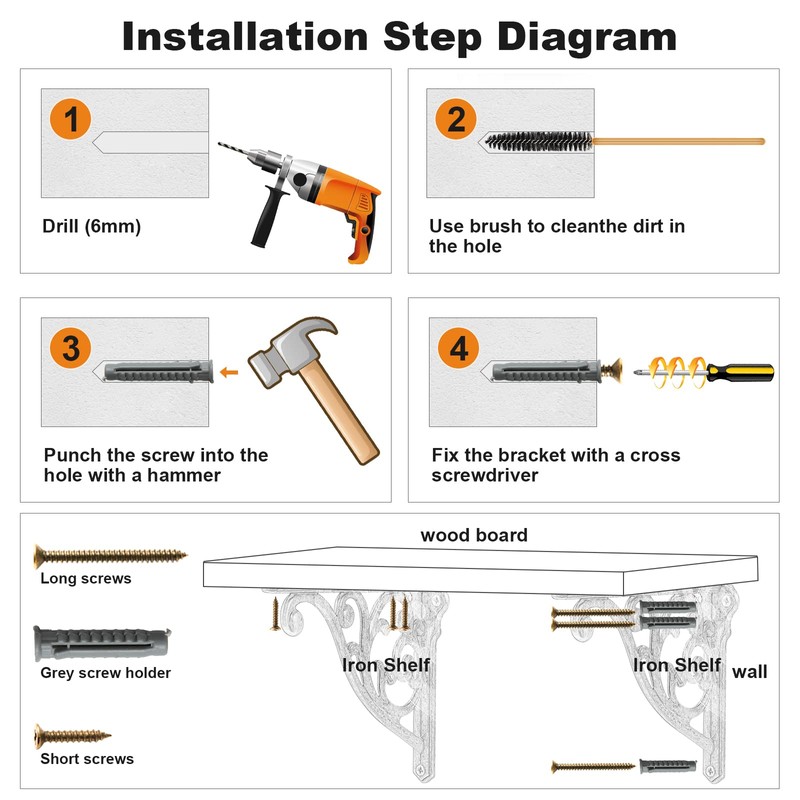 Installation Step Diagram

1
Drill (6mm)

2
Use brush to cleanthe dirt in the hole

3
Punch the screw into the hole with a hammer

4
Fix the bracket with a cross screwdriver

Long screws

Grey screw holder

Short screws

wood board

Iron Shelf

Iron Shelf

wall