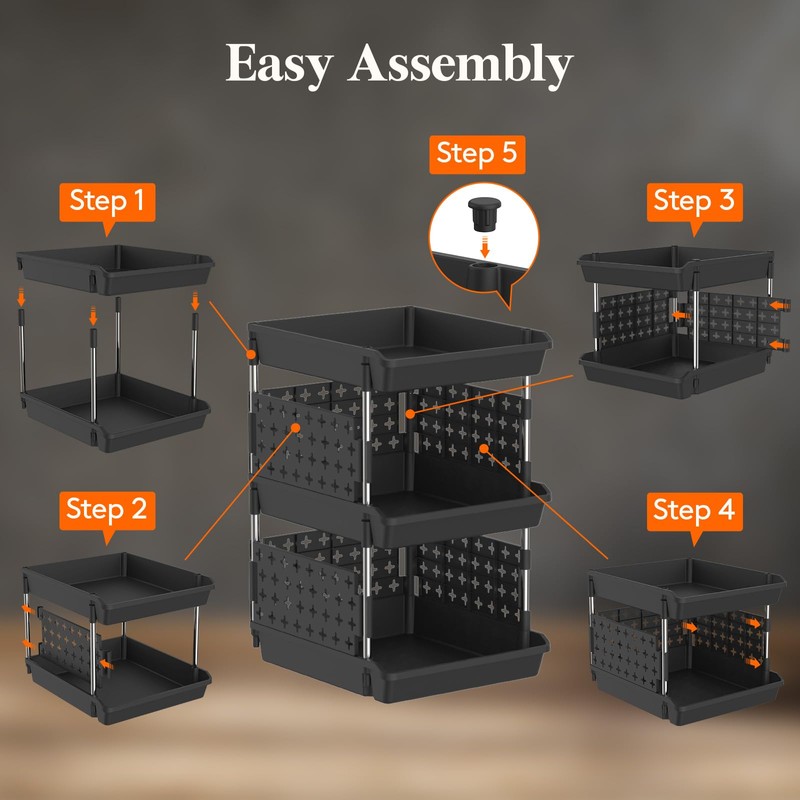 Easy Assembly

Step 1

Step 5

Step 3

Step 2

Step 4