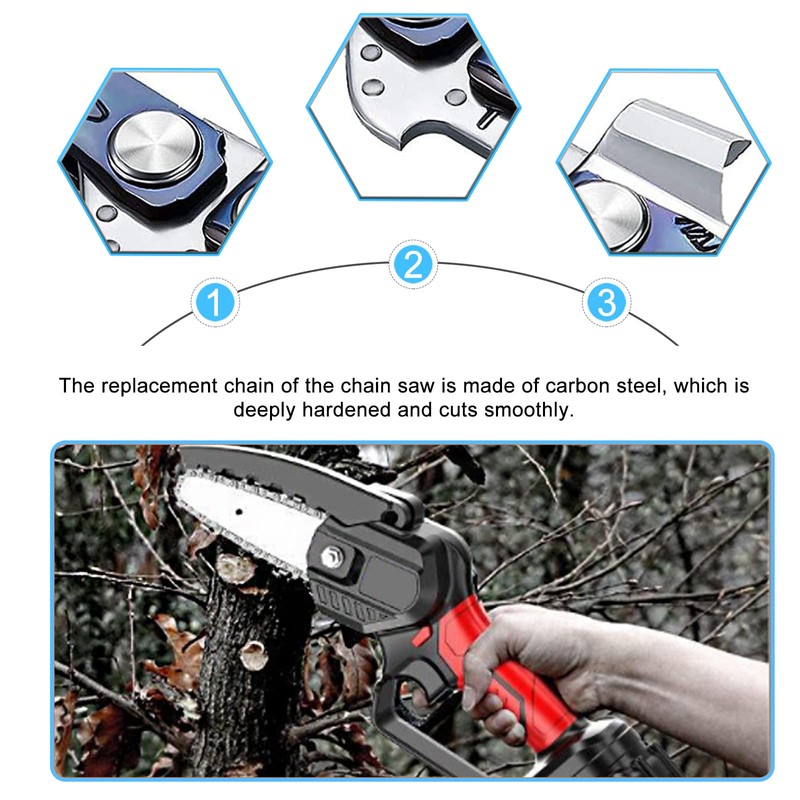 1

2

3

The replacement chain of the chain saw is made of carbon steel, which is deeply hardened and cuts smoothly.