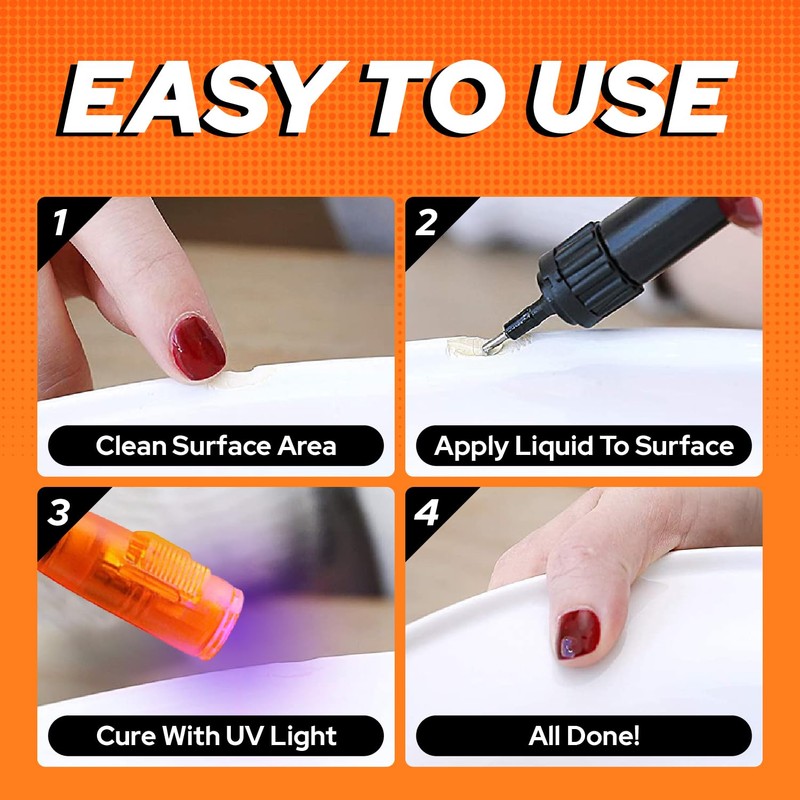 EASY TO USE

1

Clean Surface Area

2

Apply Liquid To Surface

3

Cure With UV Light

4

All Done!