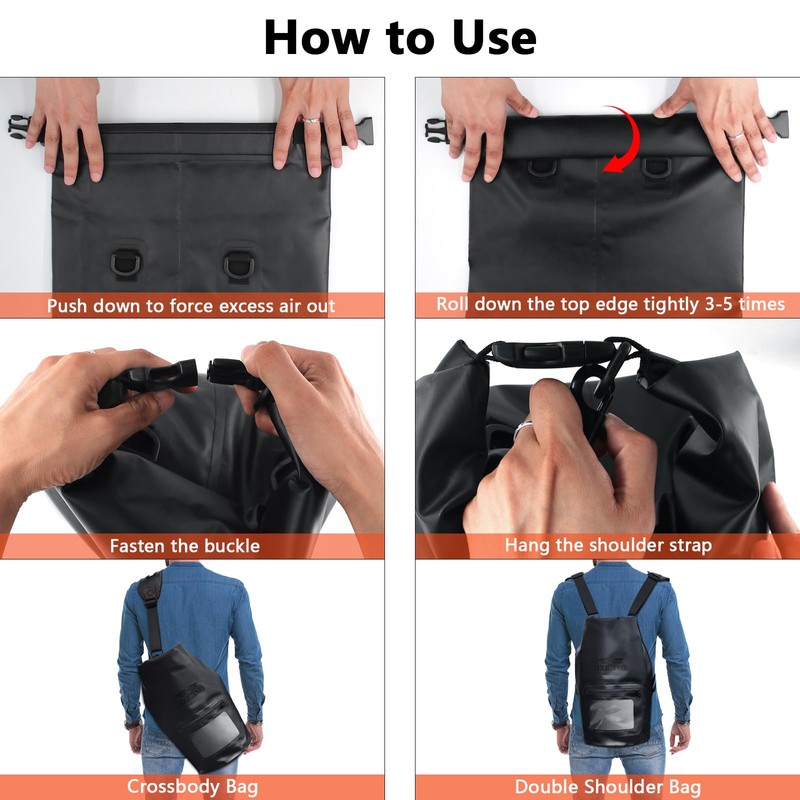 How to Use

Push down to force excess air out

Roll down the top edge tightly 3-5 times

Fasten the buckle

Hang the shoulder strap

Crossbody Bag

Double Shoulder Bag