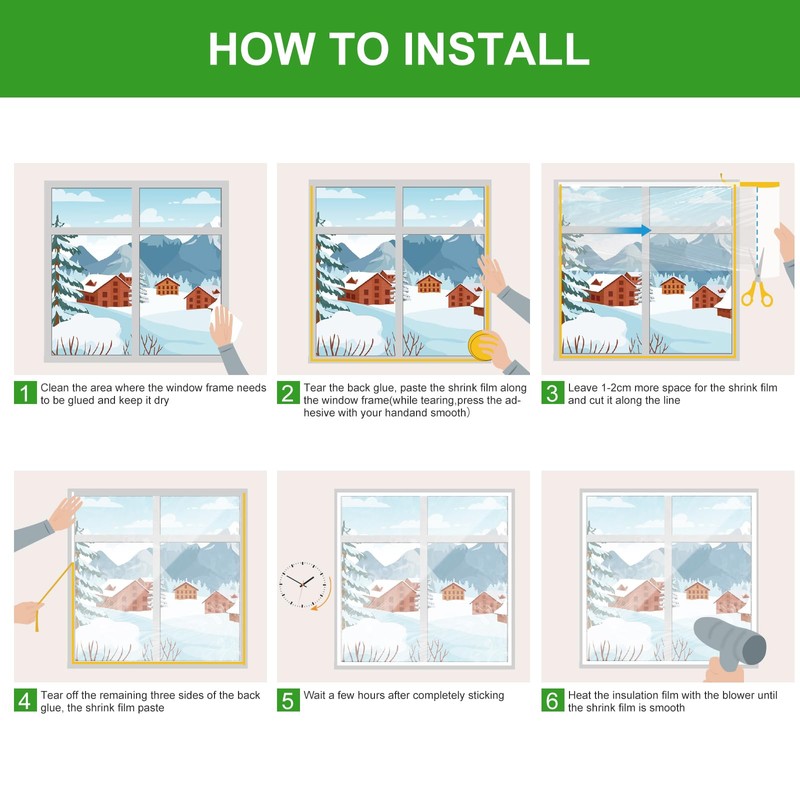 HOW TO INSTALL

1 Clean the area where the window frame needs to be glued and keep it dry

2 Tear the back glue, paste the shrink film along the window frame(while tearing,press the adhesive with your handand smooth)

3 Leave 1-2cm more space for the shrink film and cut it along the line

4 Tear off the remaining three sides of the back glue, the shrink film paste

5 Wait a few hours after completely sticking

6 Heat the insulation film with the blower until the shrink film is smooth