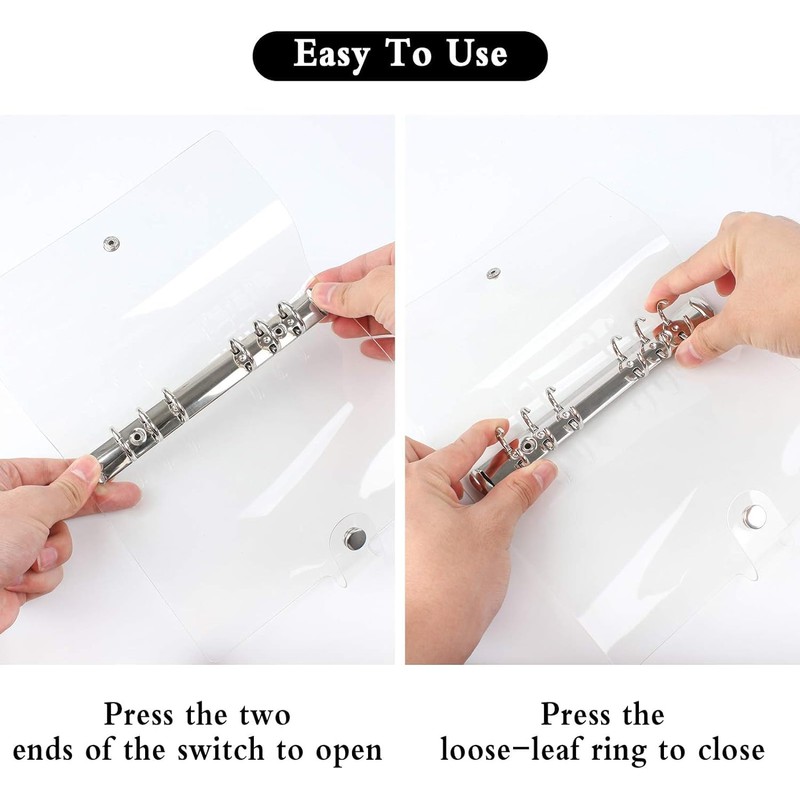 Easy To Use

Press the two ends of the switch to open

Press the loose-leaf ring to close