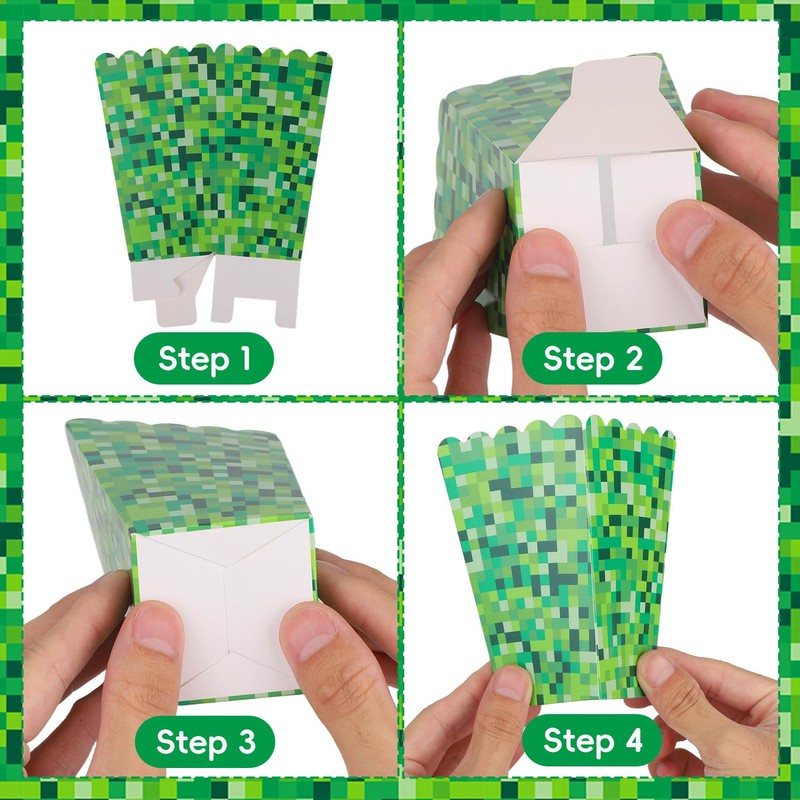 Step 1

Step 2

Step 3

Step 4