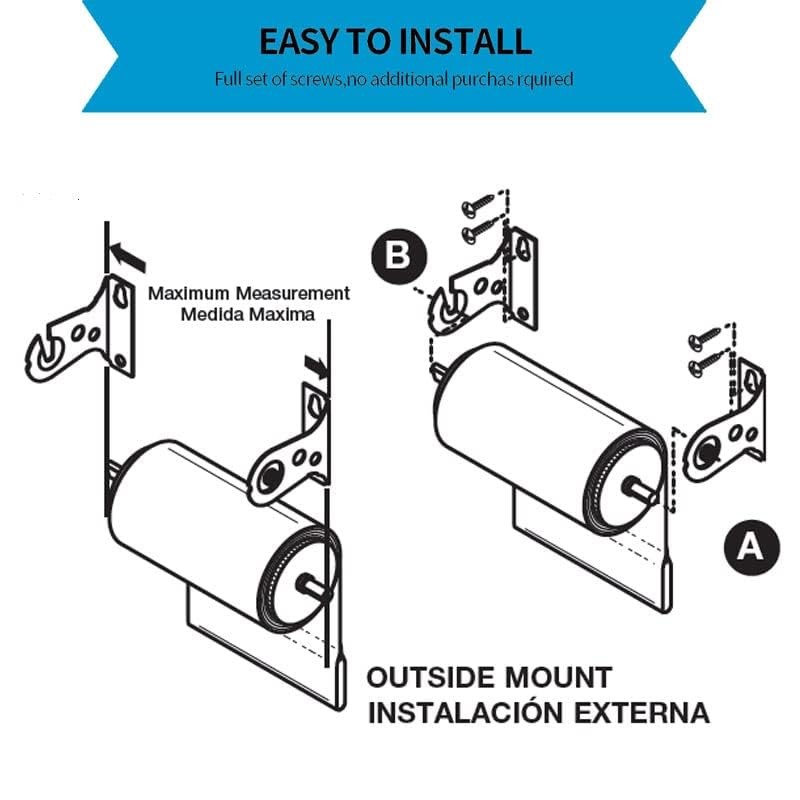 EASY TO INSTALL

Full set of screws,no additional purchas rquired

Maximum Measurement
Medida Maxima

B

A

OUTSIDE MOUNT
INSTALACIÓN EXTERNA