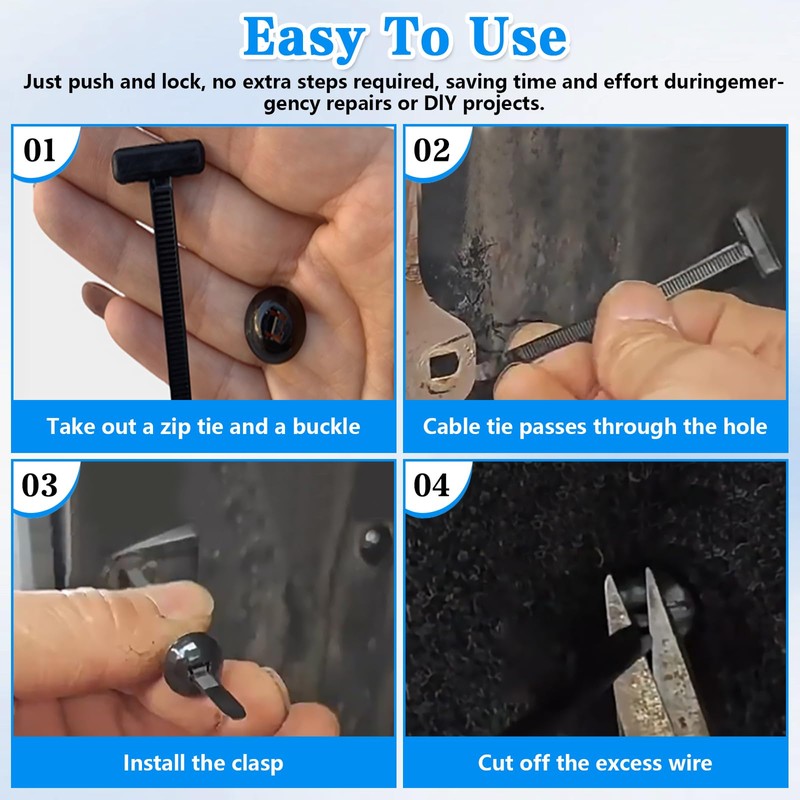 Easy To Use

Just push and lock, no extra steps required, saving time and effort duringemergency repairs or DIY projects.

01

Take out a zip tie and a buckle

02

Cable tie passes through the hole

03

Install the clasp

04

Cut off the excess wire