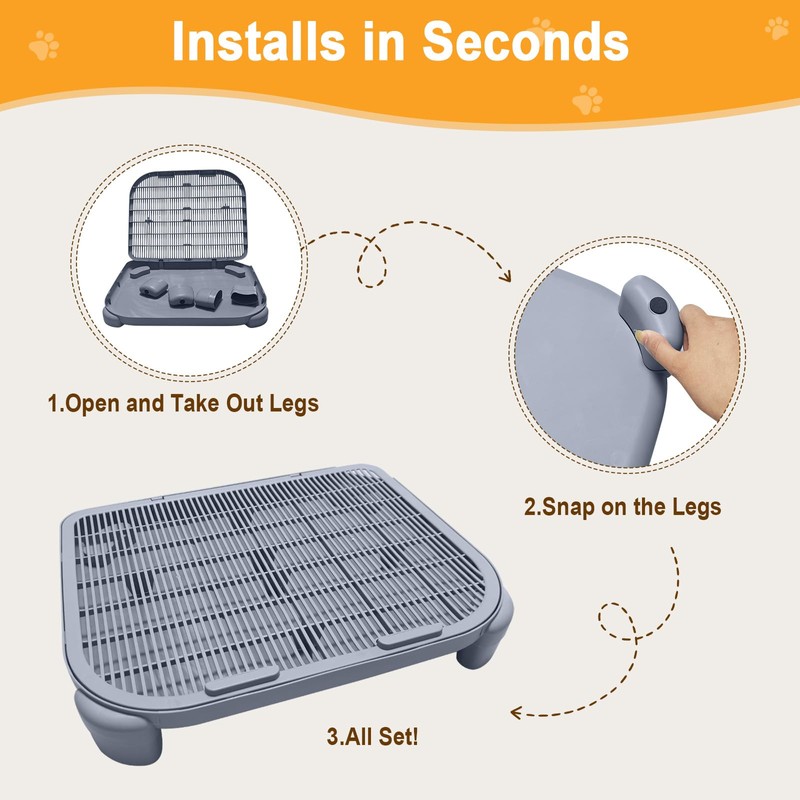 Installs in Seconds

1.Open and Take Out Legs

2.Snap on the Legs

3.All Set!