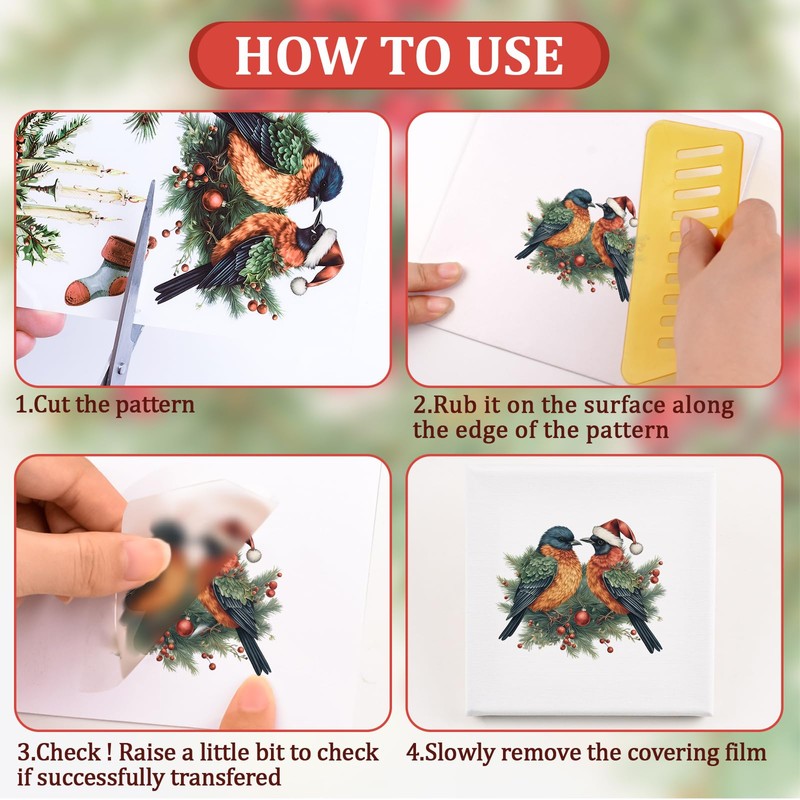 HOW TO USE

1.Cut the pattern

2.Rub it on the surface along the edge of the pattern

3.Check ! Raise a little bit to check if successfully transfered

4.Slowly remove the covering film