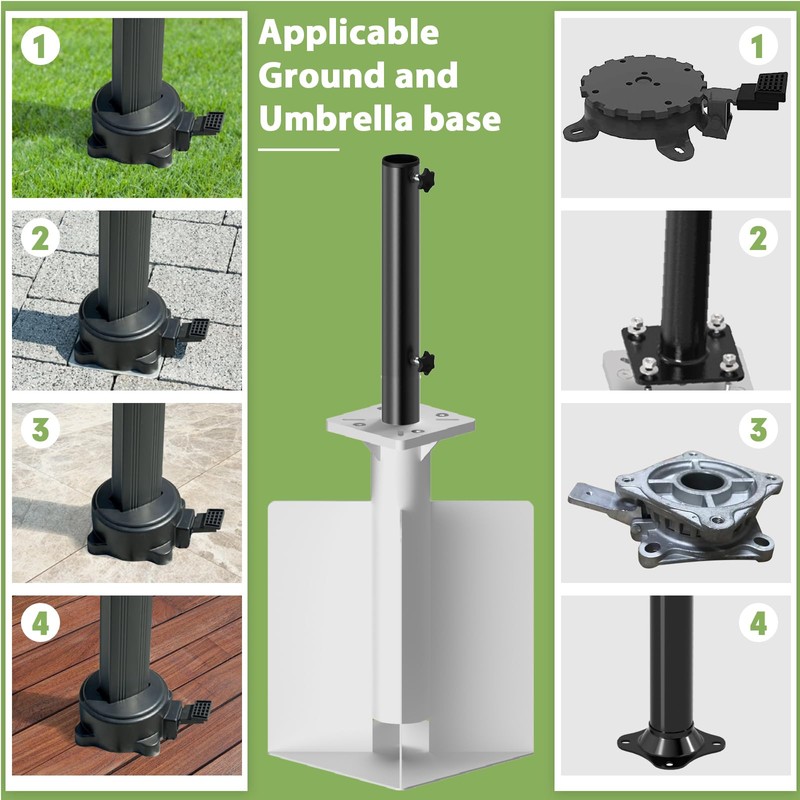 1

2

3

4

Applicable Ground and Umbrella base

1

2

3

4