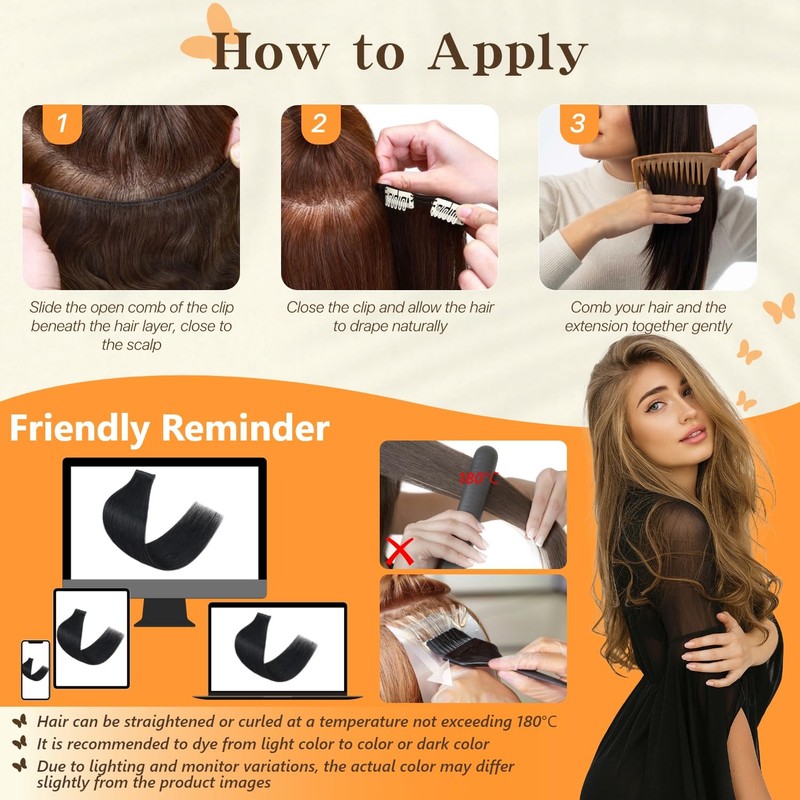 How to Apply

1

Slide the open comb of the clip beneath the hair layer, close to the scalp

2

Close the clip and allow the hair to drape naturally

3

Comb your hair and the extension together gently

Friendly Reminder

180°C

Hair can be straightened or curled at a temperature not exceeding 180°C

It is recommended to dye from light color to color or dark color

Due to lighting and monitor variations, the actual color may differ slightly from the product images