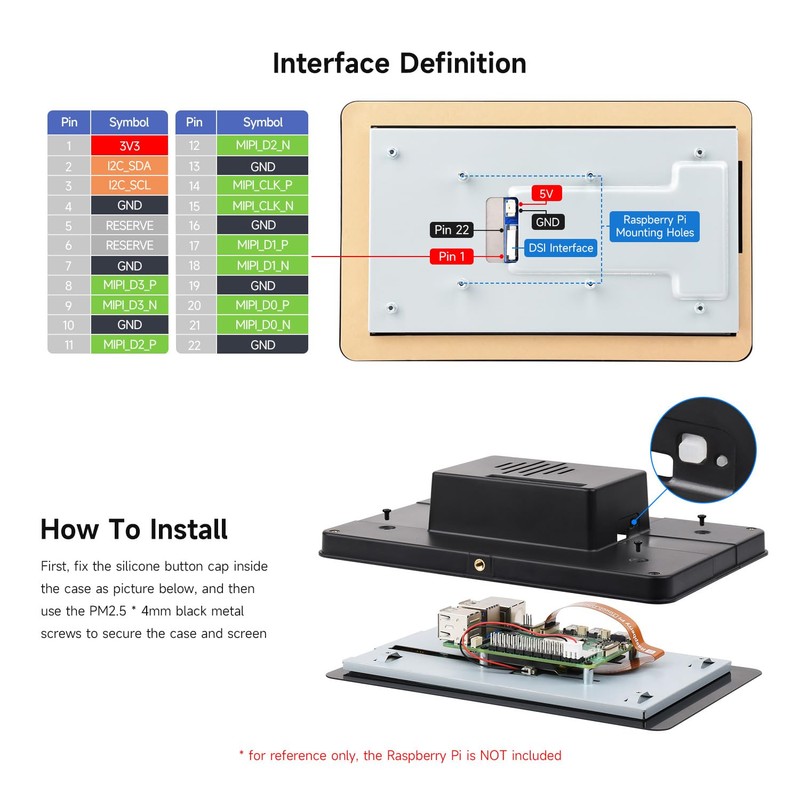 Interface Definition

| Pin | Symbol |
|---|---|
| 1 | 3V3 |
| 2 | I2C_SDA |
| 3 | I2C_SCL |
| 4 | GND |
| 5 | RESERVE |
| 6 | RESERVE |
| 7 | GND |
| 8 | MIPI_D3_P |
| 9 | MIPI_D3_N |
| 10 | GND |
| 11 | MIPI_D2_P |

| Pin | Symbol |
|---|---|
| 12 | MIPI_D2_N |
| 13 | GND |
| 14 | MIPI_CLK_P |
| 15 | MIPI_CLK_N |
| 16 | GND |
| 17 | MIPI_D1_P |
| 18 | MIPI_D1_N |
| 19 | GND |
| 20 | MIPI_D0_P |
| 21 | MIPI_D0_N |
| 22 | GND |

5V
GND
Pin 22
Pin 1
DSI Interface
Raspberry Pi Mounting Holes

How To Install

First, fix the silicone button cap inside the case as picture below, and then use the PM2.5 * 4mm black metal screws to secure the case and screen

* for reference only, the Raspberry Pi is NOT included