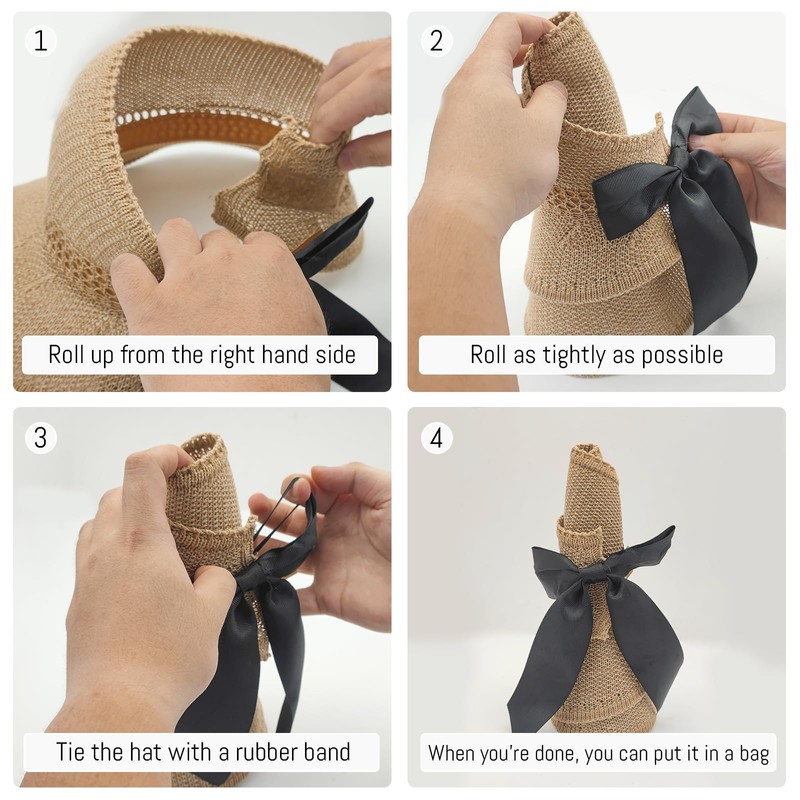 1

Roll up from the right hand side

2

Roll as tightly as possible

3

Tie the hat with a rubber band

4

When you're done, you can put it in a bag