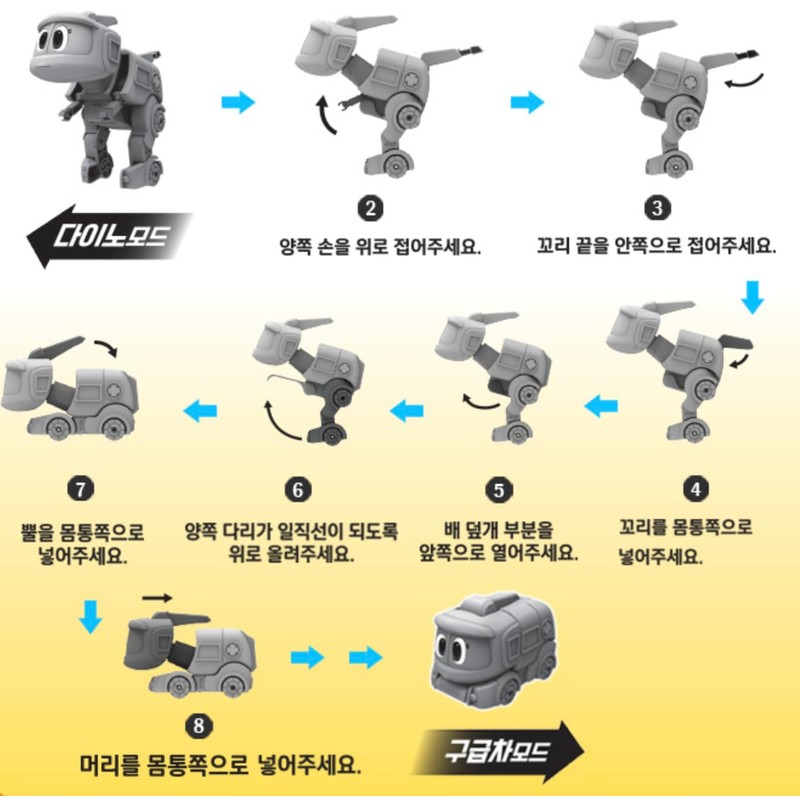 다이노모드

2
양쪽 손을 위로 접어주세요.

3
꼬리 끝을 안쪽으로 접어주세요.

4
꼬리를 몸통쪽으로 넣어주세요.

5
배 덮개 부분을 앞쪽으로 열어주세요.

6
양쪽 다리가 일직선이 되도록 위로 올려주세요.

7
뿔을 몸통쪽으로 넣어주세요.

8
머리를 몸통쪽으로 넣어주세요.

구급차모드