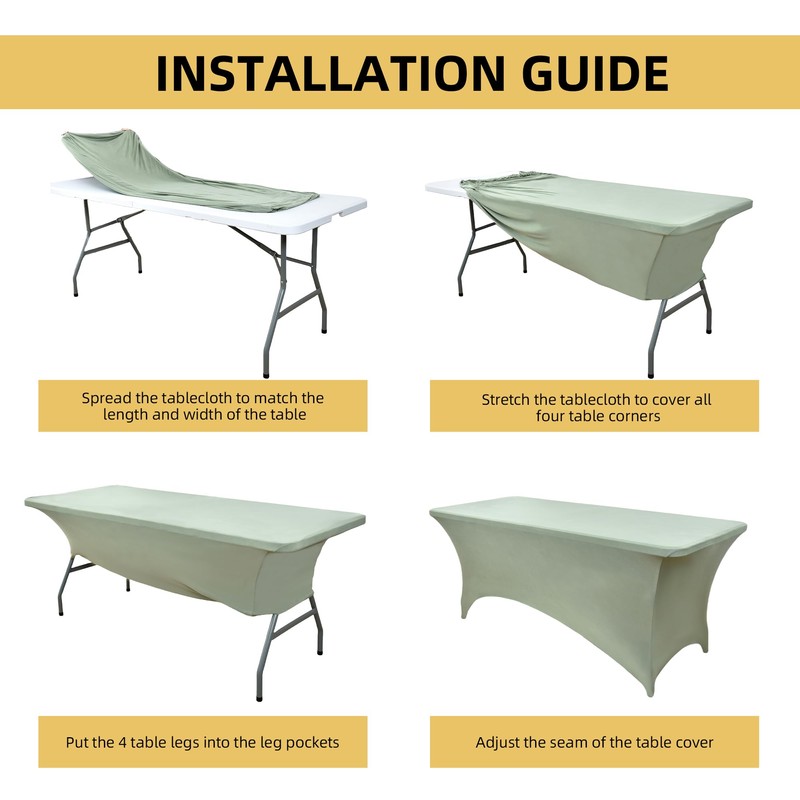 INSTALLATION GUIDE

Spread the tablecloth to match the length and width of the table

Stretch the tablecloth to cover all four table corners

Put the 4 table legs into the leg pockets

Adjust the seam of the table cover