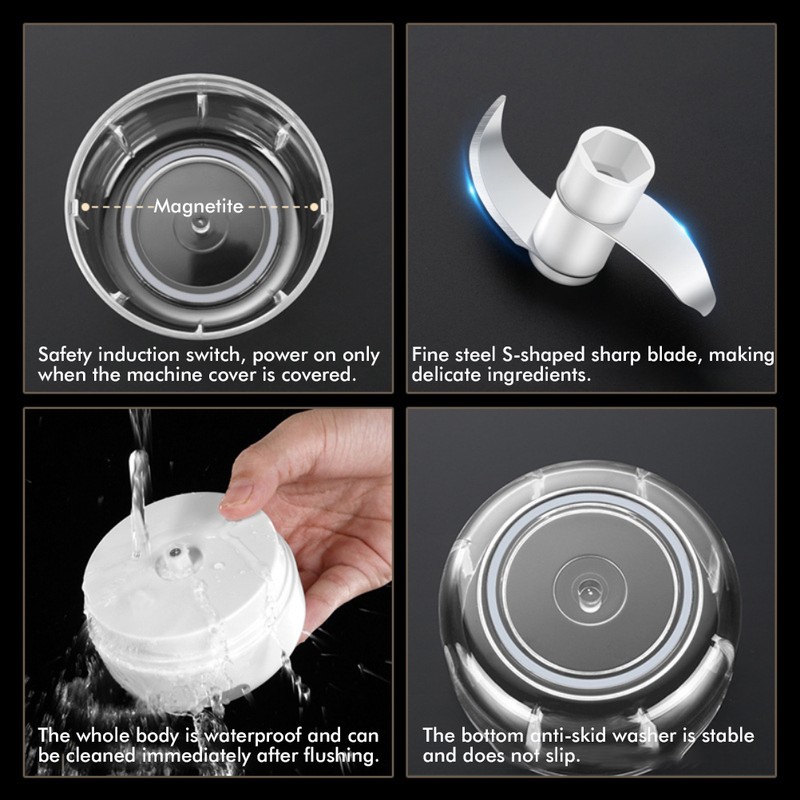 Magnetite

Safety induction switch, power on only when the machine cover is covered.

Fine steel S-shaped sharp blade, making delicate ingredients.

The whole body is waterproof and can be cleaned immediately after flushing.

The bottom anti-skid washer is stable and does not slip.