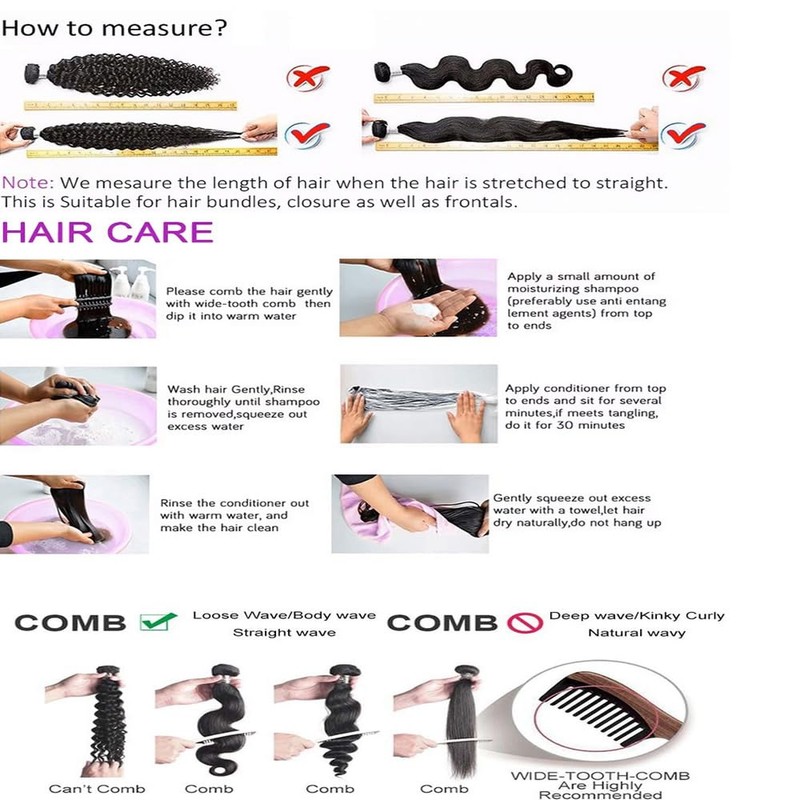 How to measure?

Note: We mesaure the length of hair when the hair is stretched to straight. This is Suitable for hair bundles, closure as well as frontals.

HAIR CARE

Please comb the hair gently with wide-tooth comb then dip it into warm water

Apply a small amount of moisturizing shampoo (preferably use anti entang lement agents) from top to ends

Wash hair Gently,Rinse thoroughly until shampoo is removed,squeeze out excess water

Apply conditioner from top to ends and sit for several minutes,if meets tangling, do it for 30 minutes

Rinse the conditioner out with warm water, and make the hair clean

Gently squeeze out excess water with a towel,let hair dry naturally,do not hang up

COMB Loose Wave/Body wave Straight wave

COMB Deep wave/Kinky Curly Natural wavy

Can't Comb

Comb

Comb

Comb

WIDE-TOOTH-COMB Are Highly Recommended