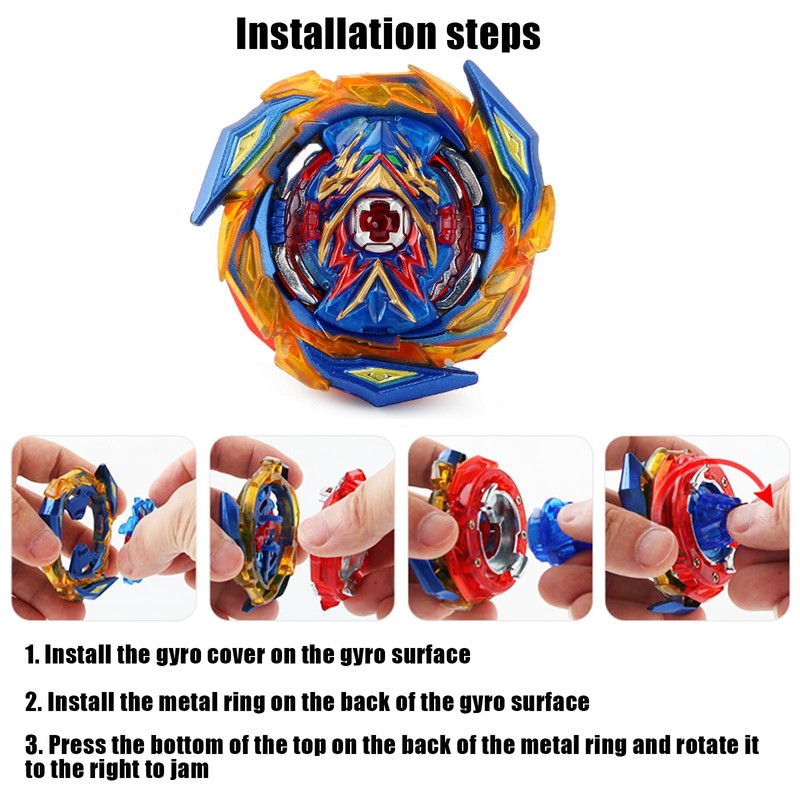 Installation steps

1. Install the gyro cover on the gyro surface

2. Install the metal ring on the back of the gyro surface

3. Press the bottom of the top on the back of the metal ring and rotate it to the right to jam