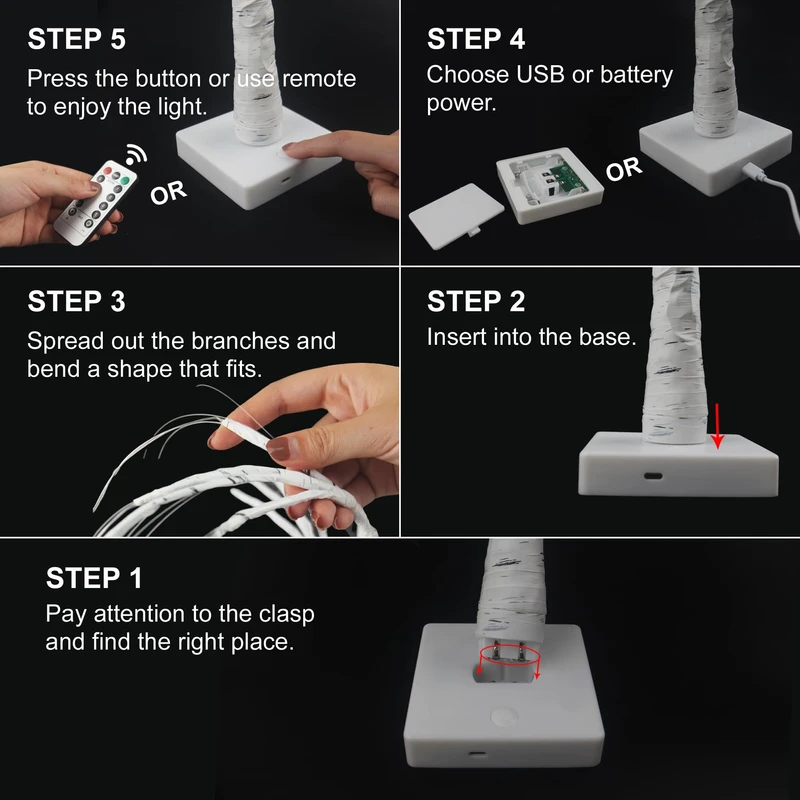 STEP 5
Press the button or use remote to enjoy the light.

OR

STEP 4
Choose USB or battery power.

OR

STEP 3
Spread out the branches and bend a shape that fits.

STEP 2
Insert into the base.

STEP 1
Pay attention to the clasp and find the right place.