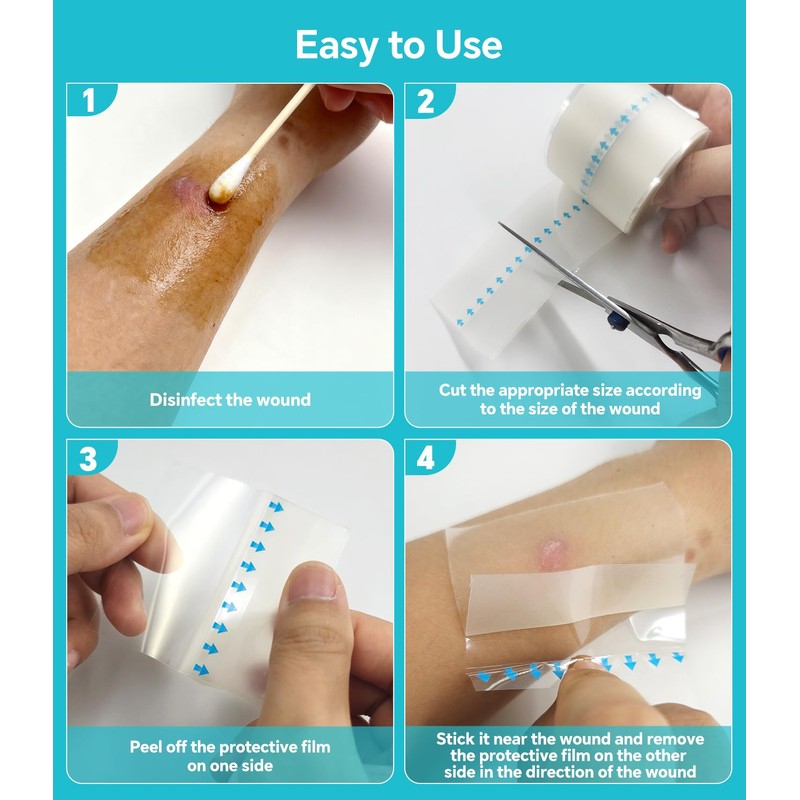 Easy to Use

1

Disinfect the wound

2

Cut the appropriate size according to the size of the wound

3

Peel off the protective film on one side

4

Stick it near the wound and remove the protective film on the other side in the direction of the wound