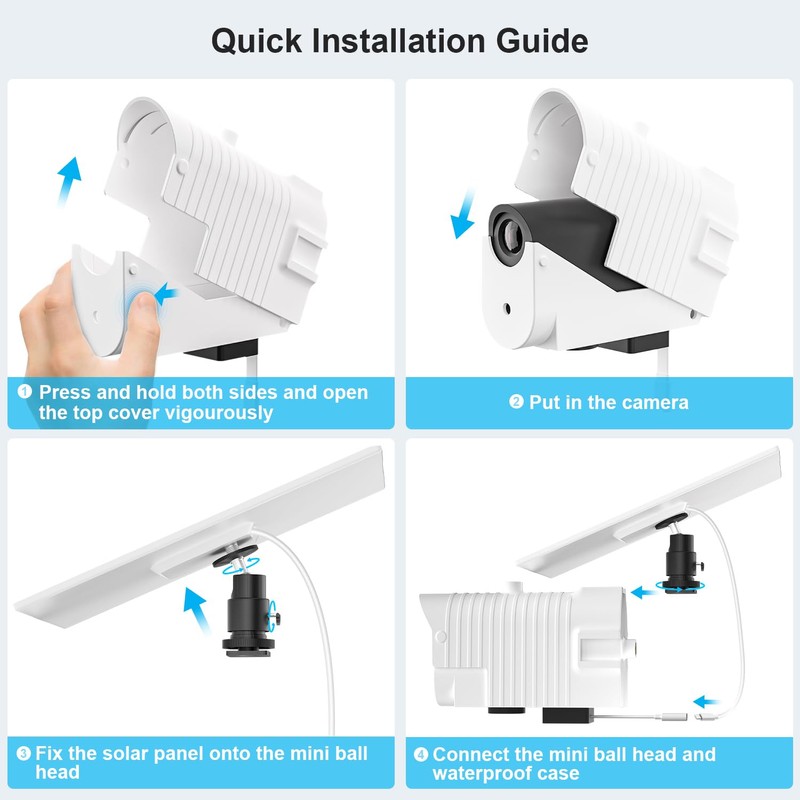 Quick Installation Guide

❶ Press and hold both sides and open the top cover vigourously

❷ Put in the camera

❸ Fix the solar panel onto the mini ball head

❹ Connect the mini ball head and waterproof case