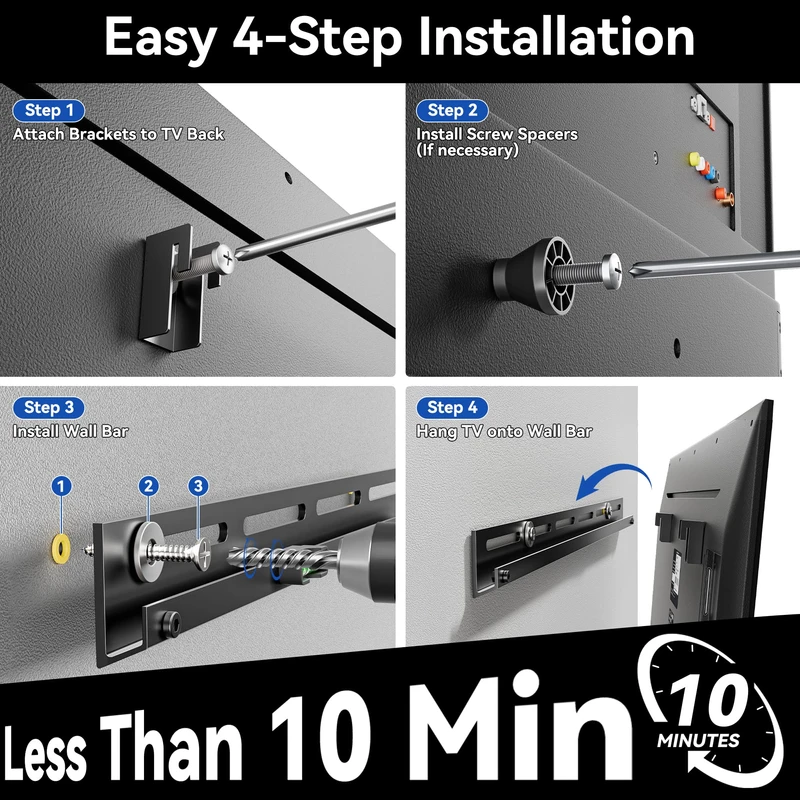 Easy 4-Step Installation

Step 1
Attach Brackets to TV Back

Step 2
Install Screw Spacers (If necessary)

Step 3
Install Wall Bar

1 2 3

Step 4
Hang TV onto Wall Bar

Less Than 10 Min

10 MINUTES