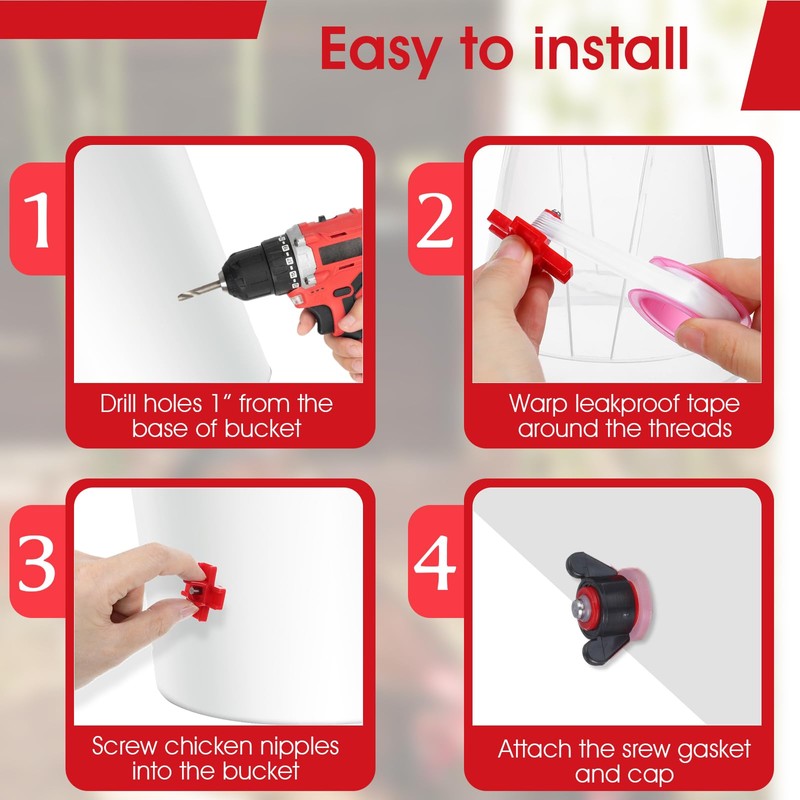 Easy to install

1

Drill holes 1" from the base of bucket

2

Warp leakproof tape around the threads

3

Screw chicken nipples into the bucket

4

Attach the srew gasket and cap