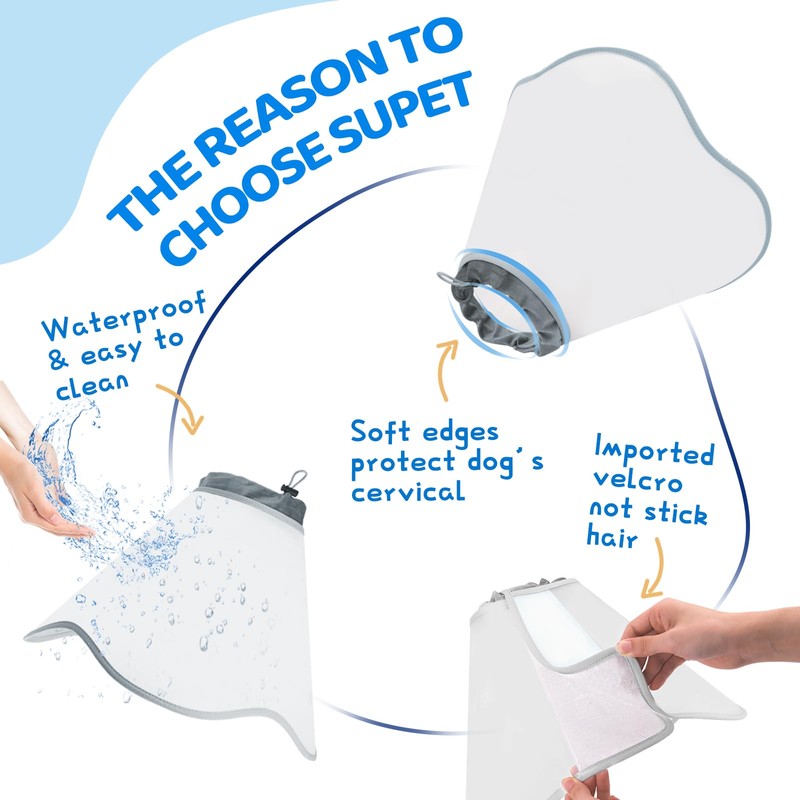 THE REASON TO CHOOSE SUPET

Waterproof & easy to clean

Soft edges protect dog's cervical

Imported velcro not stick hair