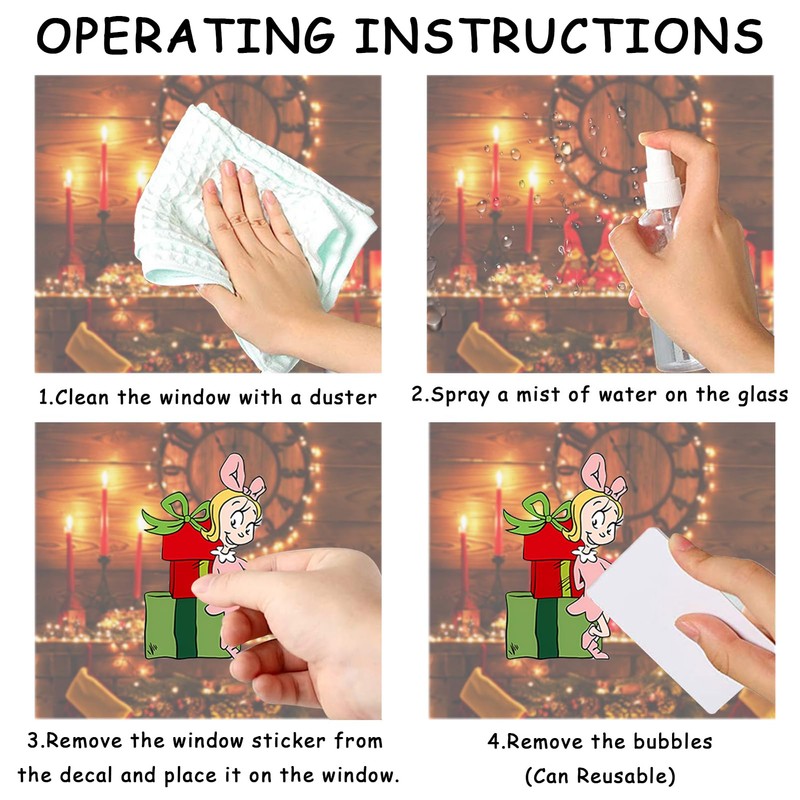 OPERATING INSTRUCTIONS

1.Clean the window with a duster

2.Spray a mist of water on the glass

3.Remove the window sticker from the decal and place it on the window.

4.Remove the bubbles (Can Reusable)