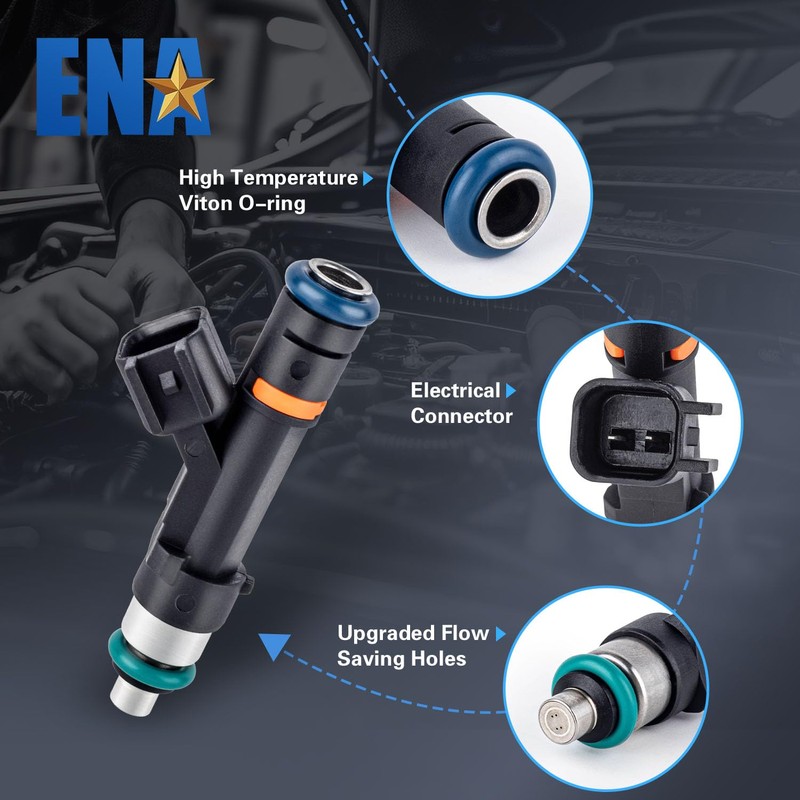 ENA

High Temperature Viton O-ring

Electrical Connector

Upgraded Flow Saving Holes