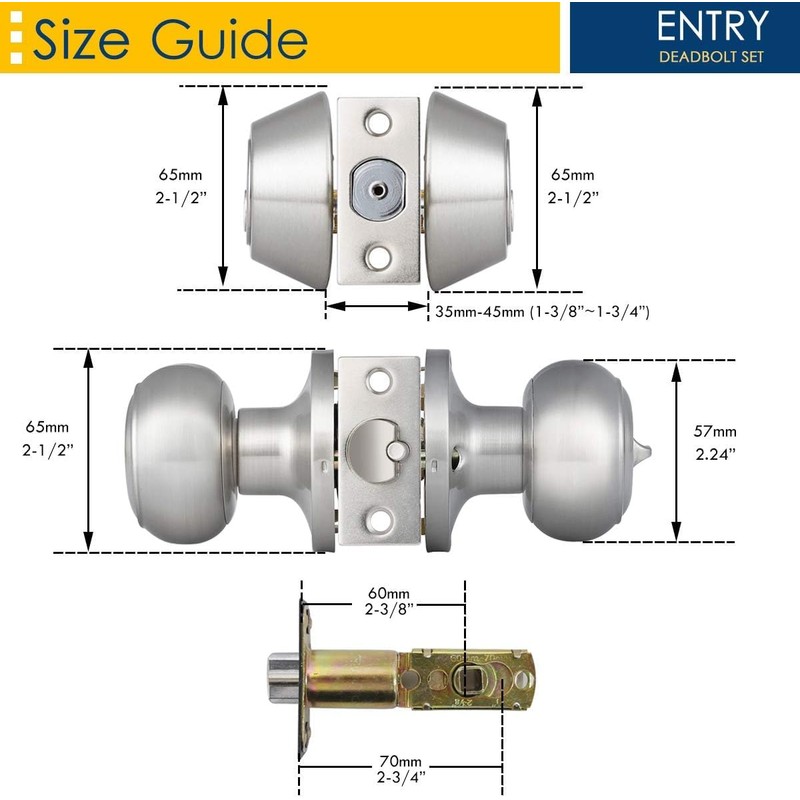 Size Guide

ENTRY
DEADBOLT SET

65mm
2-1/2"

65mm
2-1/2"

35mm-45mm (1-3/8"~1-3/4")

65mm
2-1/2"

57mm
2.24"

60mm
2-3/8"

70mm
2-3/4"