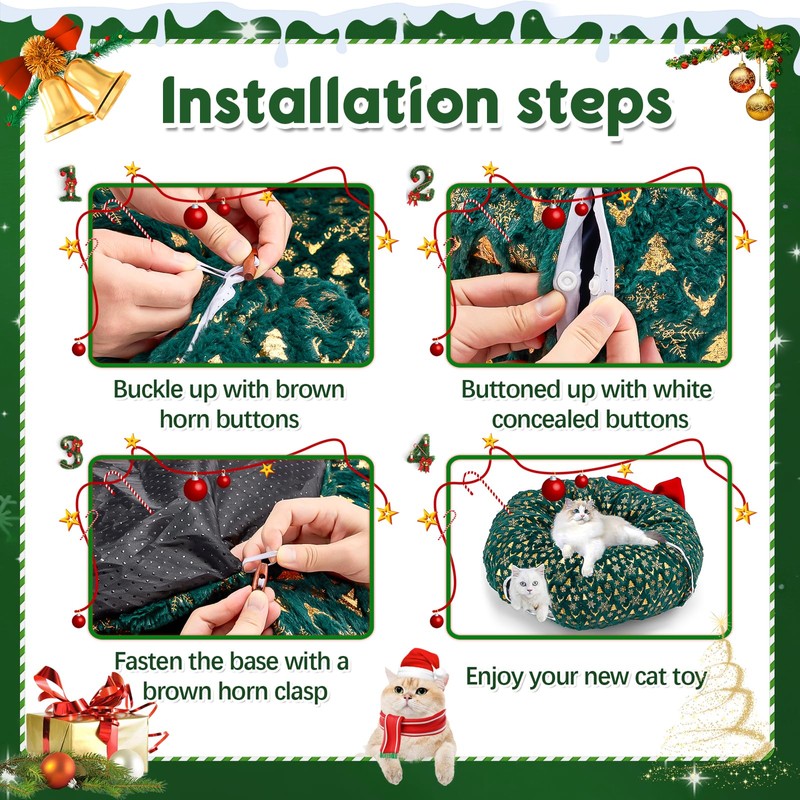 Installation steps

1

Buckle up with brown horn buttons

2

Buttoned up with white concealed buttons

3

Fasten the base with a brown horn clasp

4

Enjoy your new cat toy