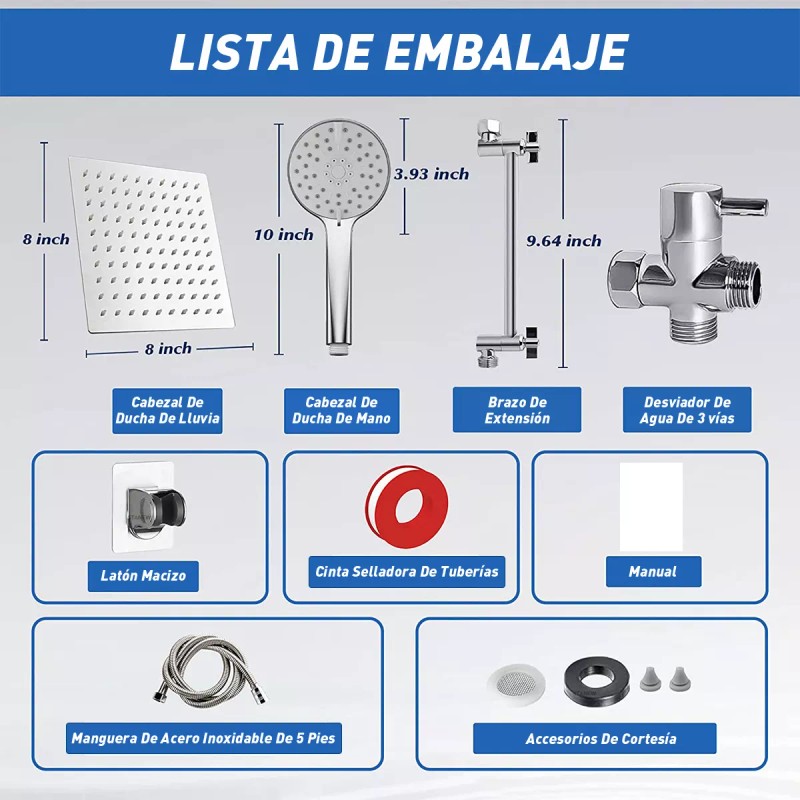 LISTA DE EMBALAJE

8 inch

8 inch

10 inch

3.93 inch

9.64 inch

Cabezal De Ducha De Lluvia

Cabezal De Ducha De Mano

Brazo De Extensión

Desviador De Agua De 3 vías

Latón Macizo

Cinta Selladora De Tuberías

Manual

Manguera De Acero Inoxidable De 5 Pies

Accesorios De Cortesía