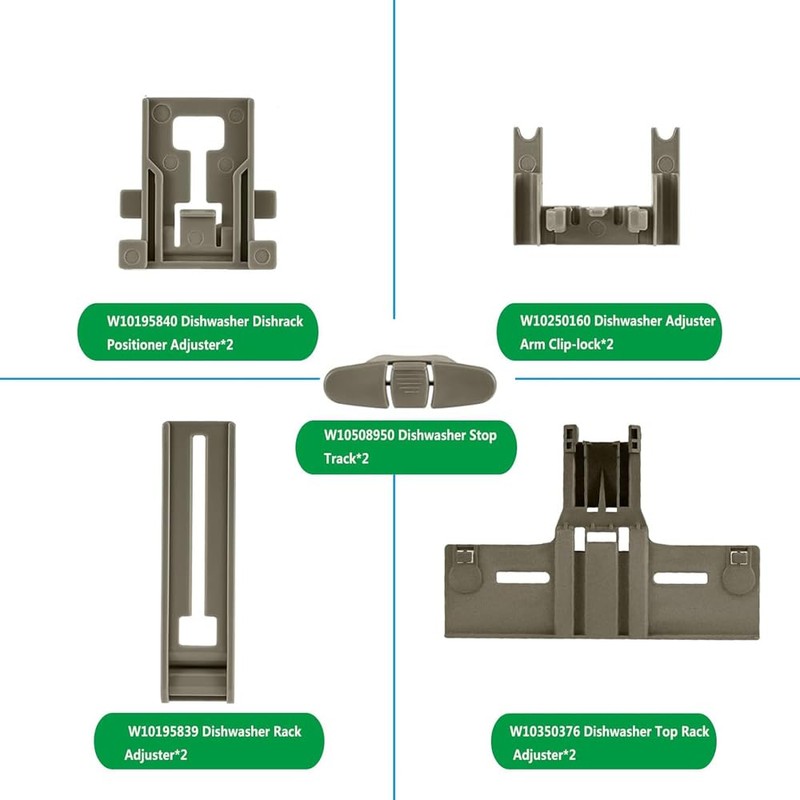 W10195840 Dishwasher Dishrack Positioner Adjuster*2

W10250160 Dishwasher Adjuster Arm Clip-lock*2

W10508950 Dishwasher Stop Track*2

W10195839 Dishwasher Rack Adjuster*2

W10350376 Dishwasher Top Rack Adjuster*2