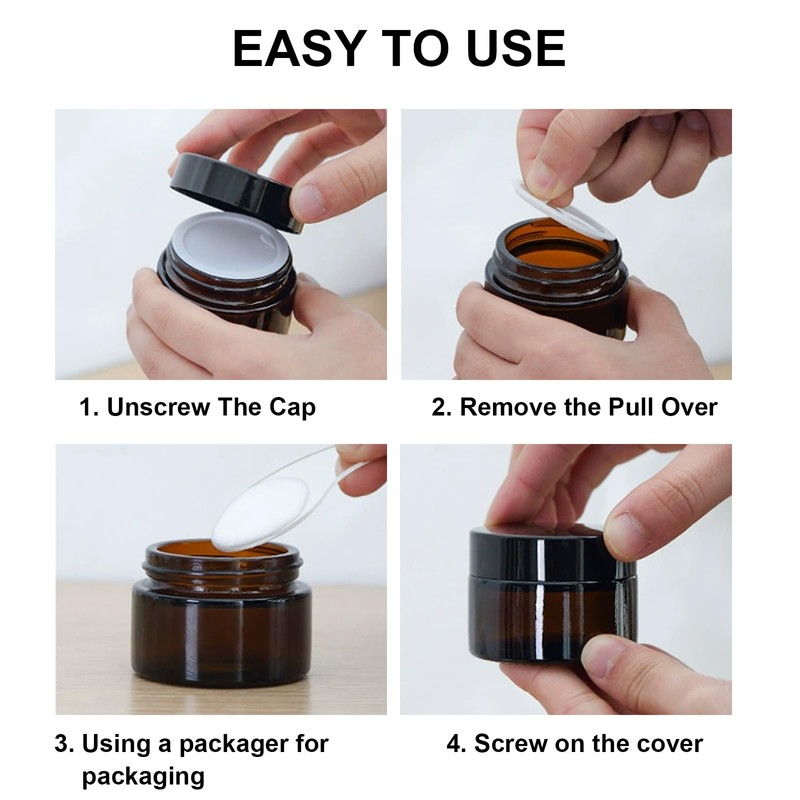 EASY TO USE

1. Unscrew The Cap

2. Remove the Pull Over

3. Using a packager for packaging

4. Screw on the cover