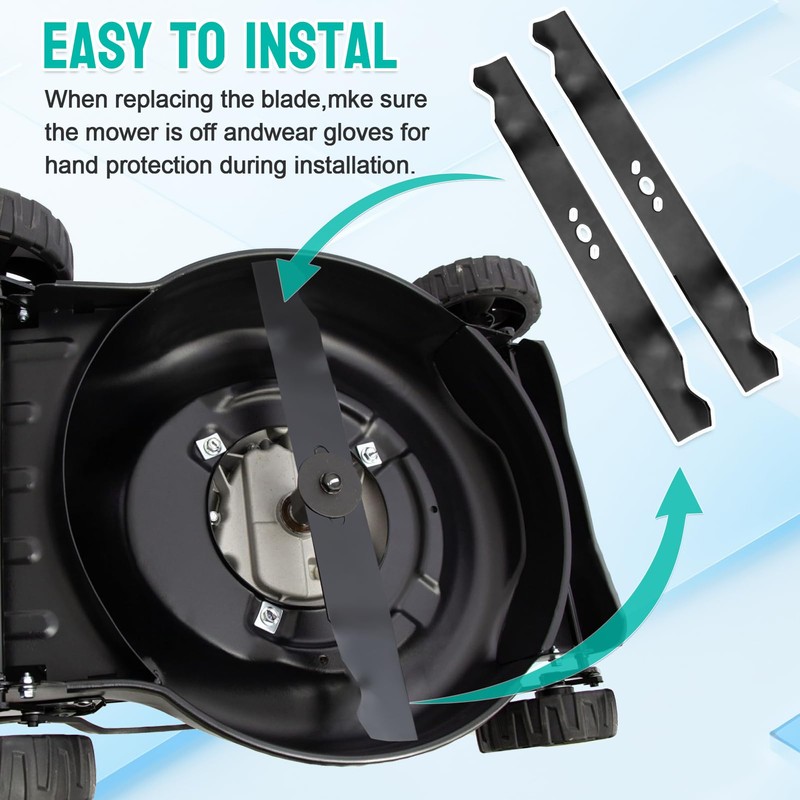 EASY TO INSTAL

When replacing the blade,mke sure the mower is off andwear gloves for hand protection during installation.