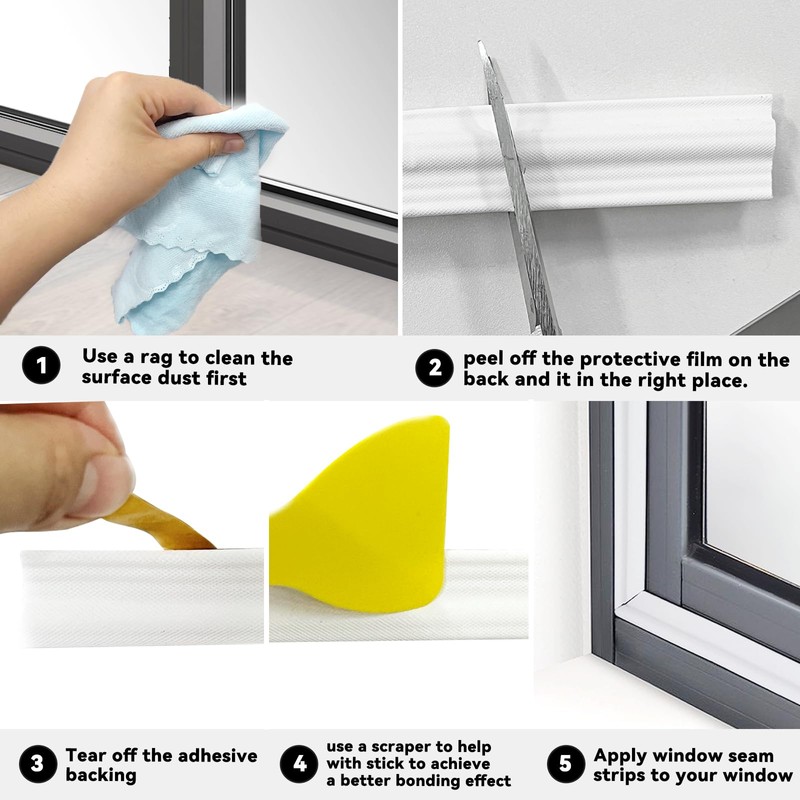 1 Use a rag to clean the surface dust first

2 peel off the protective film on the back and it in the right place.

3 Tear off the adhesive backing

4 use a scraper to help with stick to achieve a better bonding effect

5 Apply window seam strips to your window